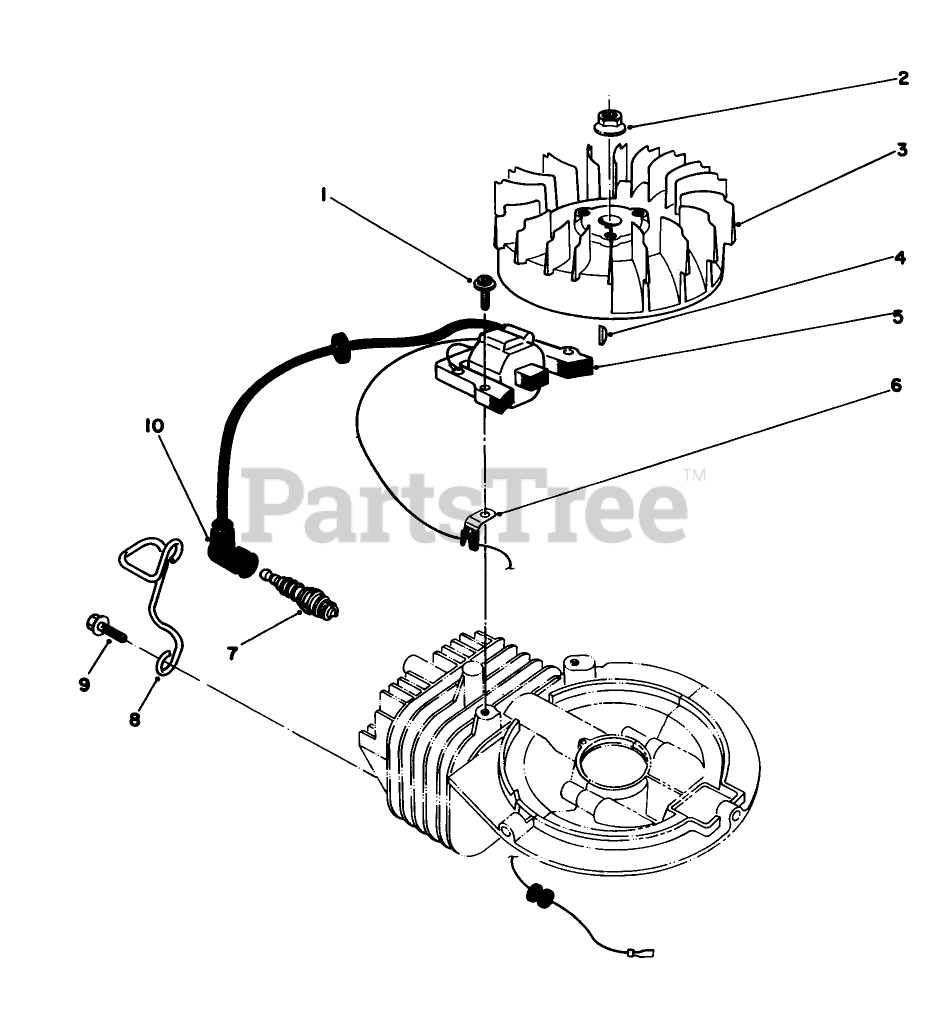 2
3
1
4
5
6
10
PartsTree™
7
9
8