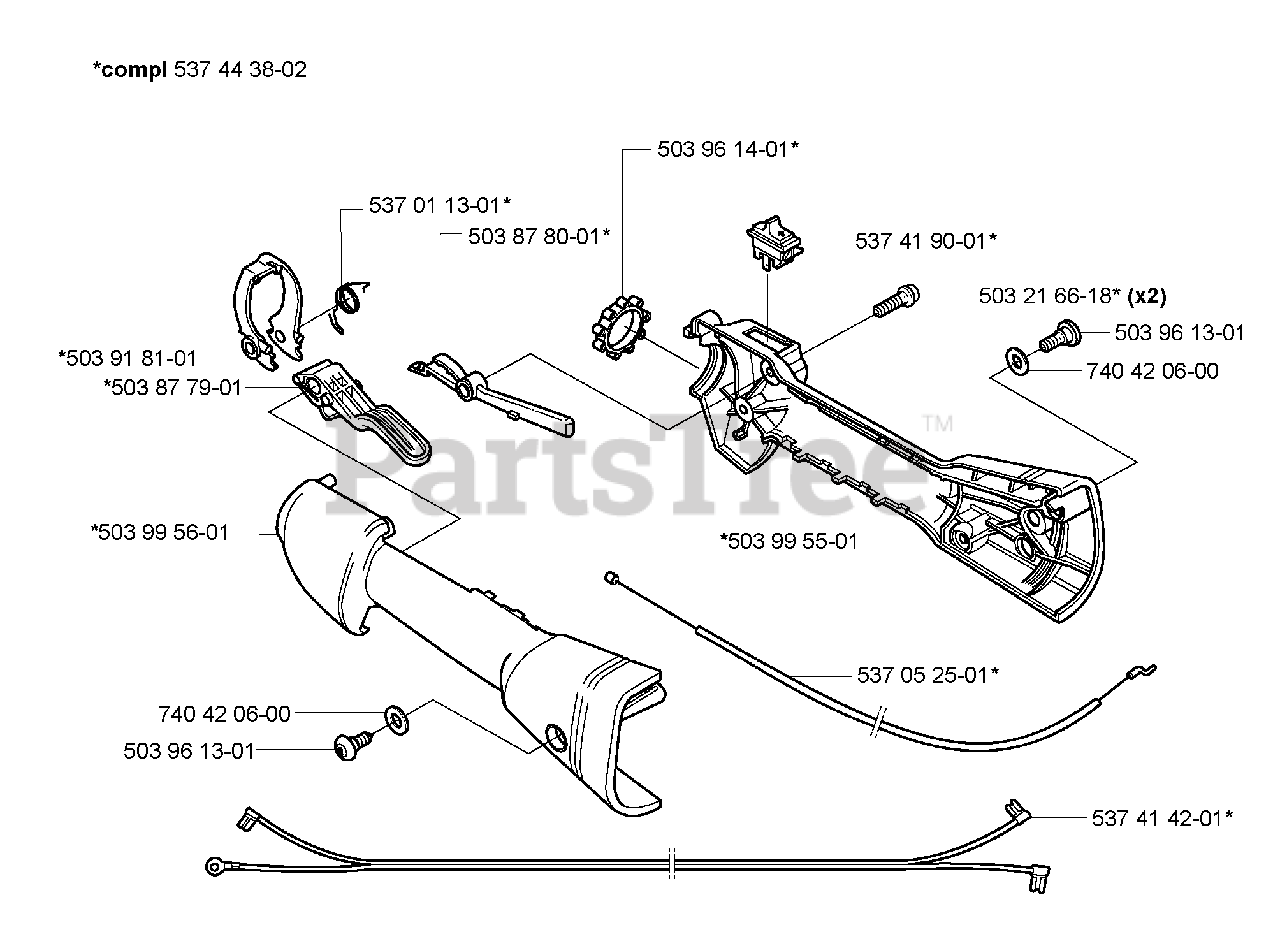 *compl 537 44 38-02

503 96 14-01*

537 01 13-01*

503 87 80-01*

537 41 90-01*

503 21 66-18* (x2)

503 96 13-01

740 42 06-00

*503 91 81-01

*503 87 79-01

PartsTree™

*503 99 56-01

*503 99 55-01

537 05 25-01*

740 42 06-00

503 96 13-01

537 41 42-01*