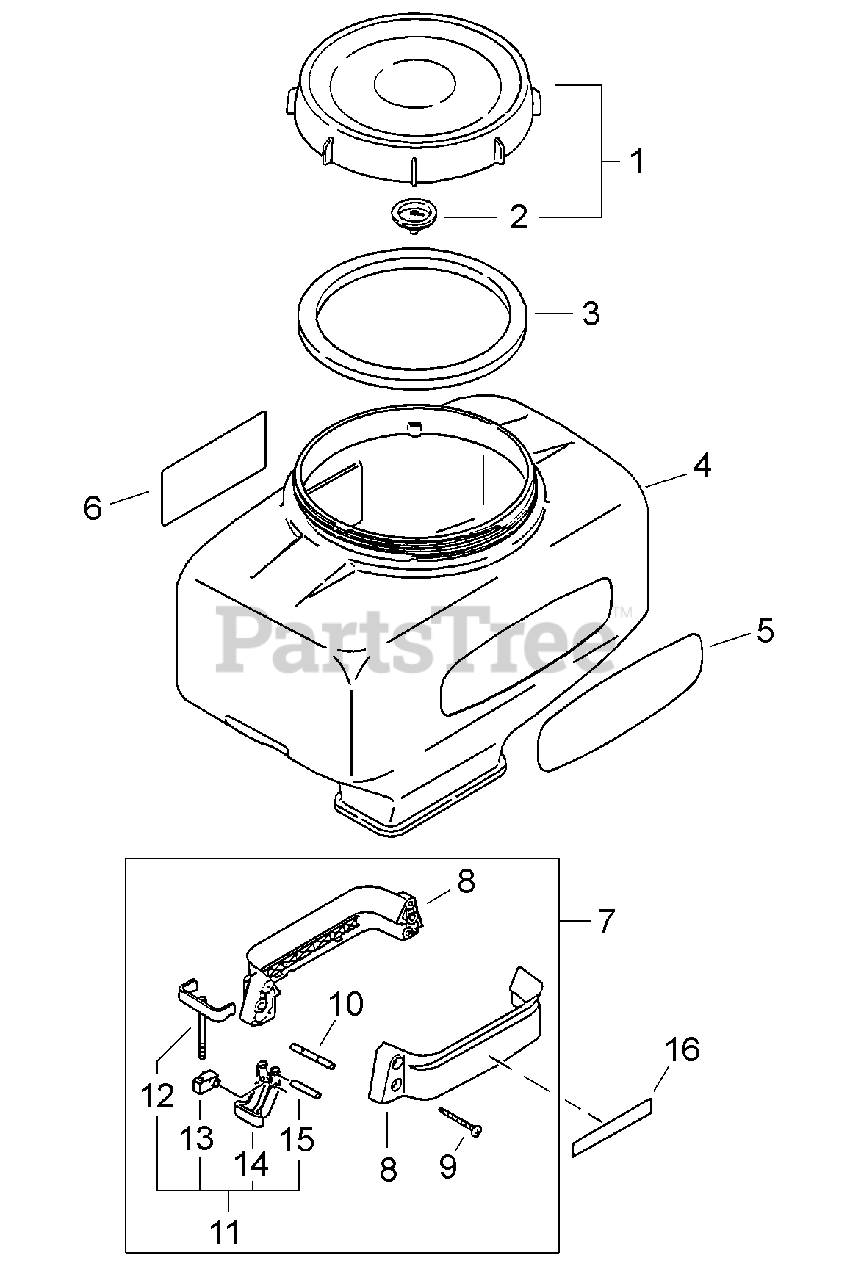 1
2
3
4
6
PartsTree™
5
8
7
10
16
12
13
14
15
8
9
11