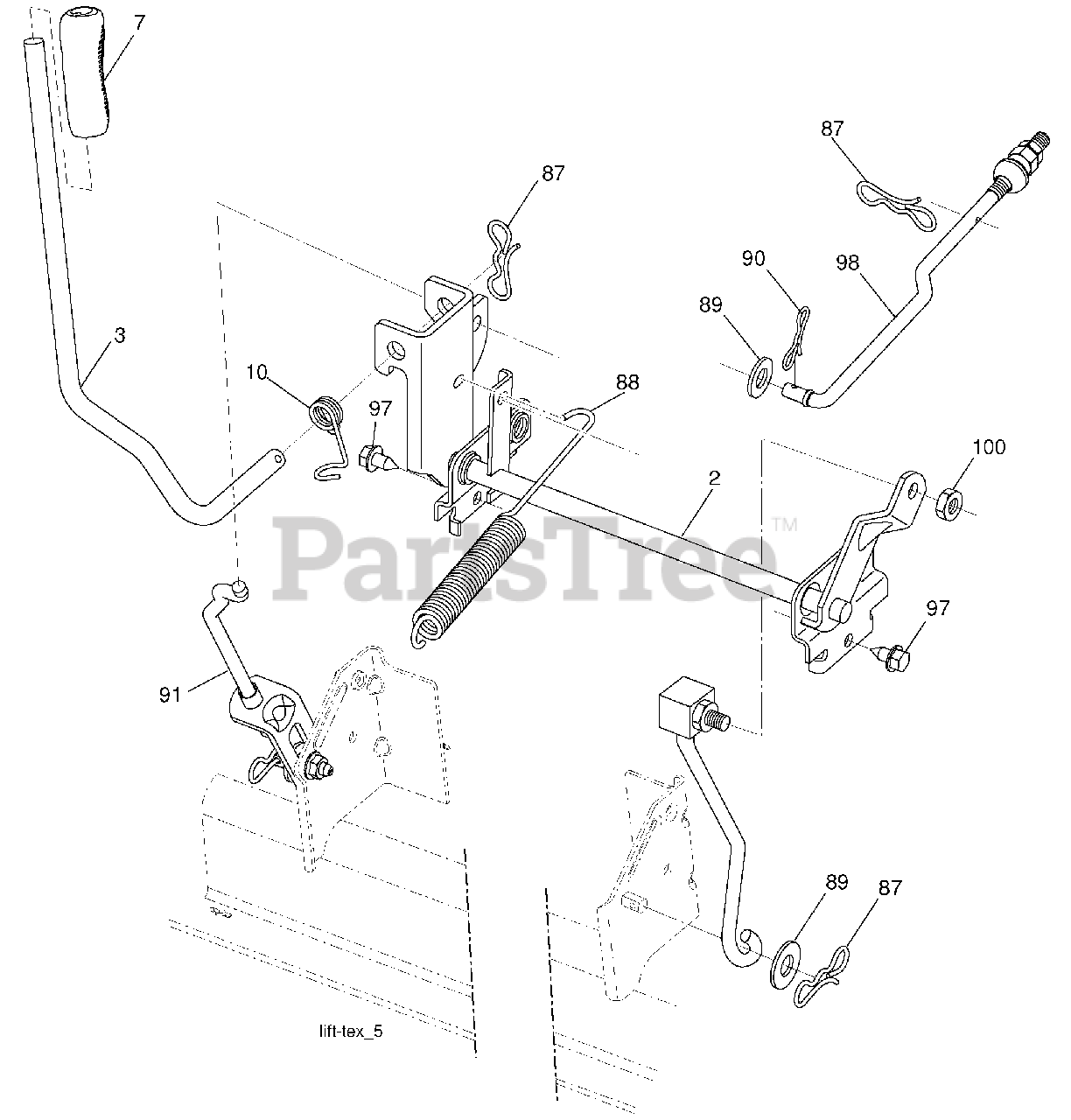 7

87

87

90

98

89

3

10

97

88

100

2

PartsTree™

97

91

89

87

lift-tex_5