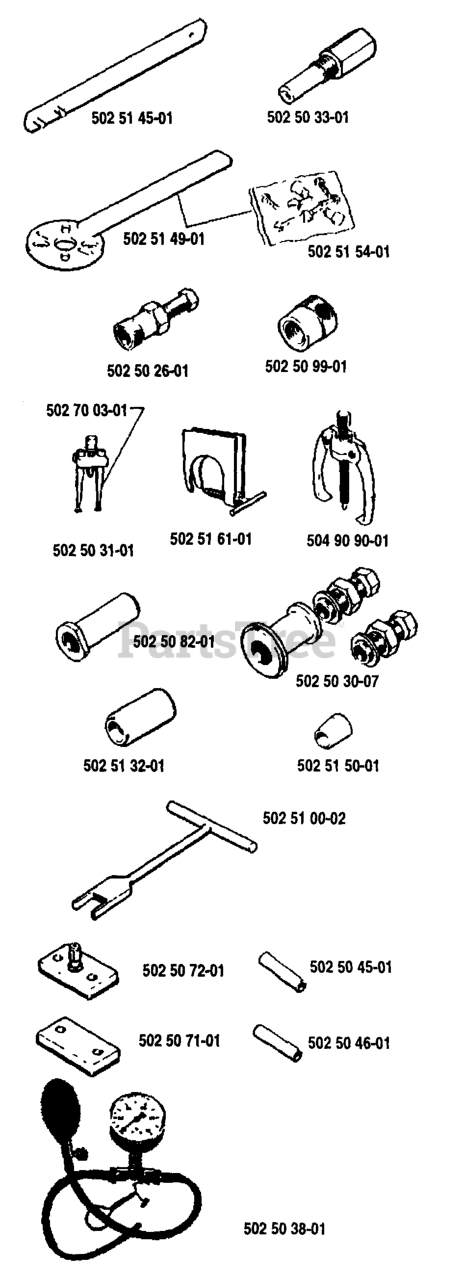 502 51 45-01
502 50 33-01
502 51 49-01
502 51 54-01
502 50 26-01
502 50 99-01
502 70 03-01
502 50 31-01
502 51 61-01
504 90 90-01
502 50 82-01
PartsTree
502 50 30-07
502 51 32-01
502 51 50-01
502 51 00-02
502 50 72-01
502 50 45-01
502 50 71-01
502 50 46-01
502 50 38-01