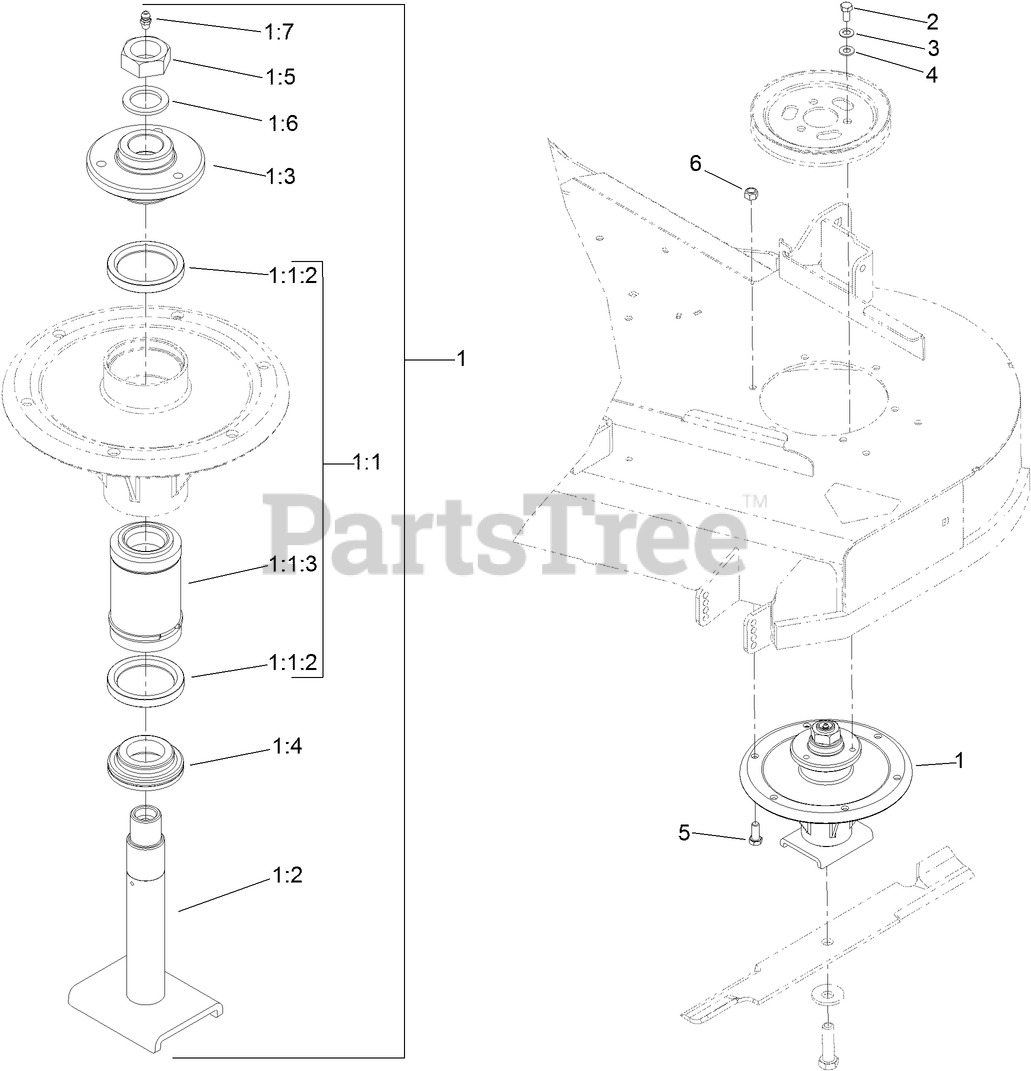 1:7
1:5
1:6
1:3
1:1:2
1
1:1
1:1:3
1:1:2
1:4
1:2
2
3
4
6
PartsTree™
1
5