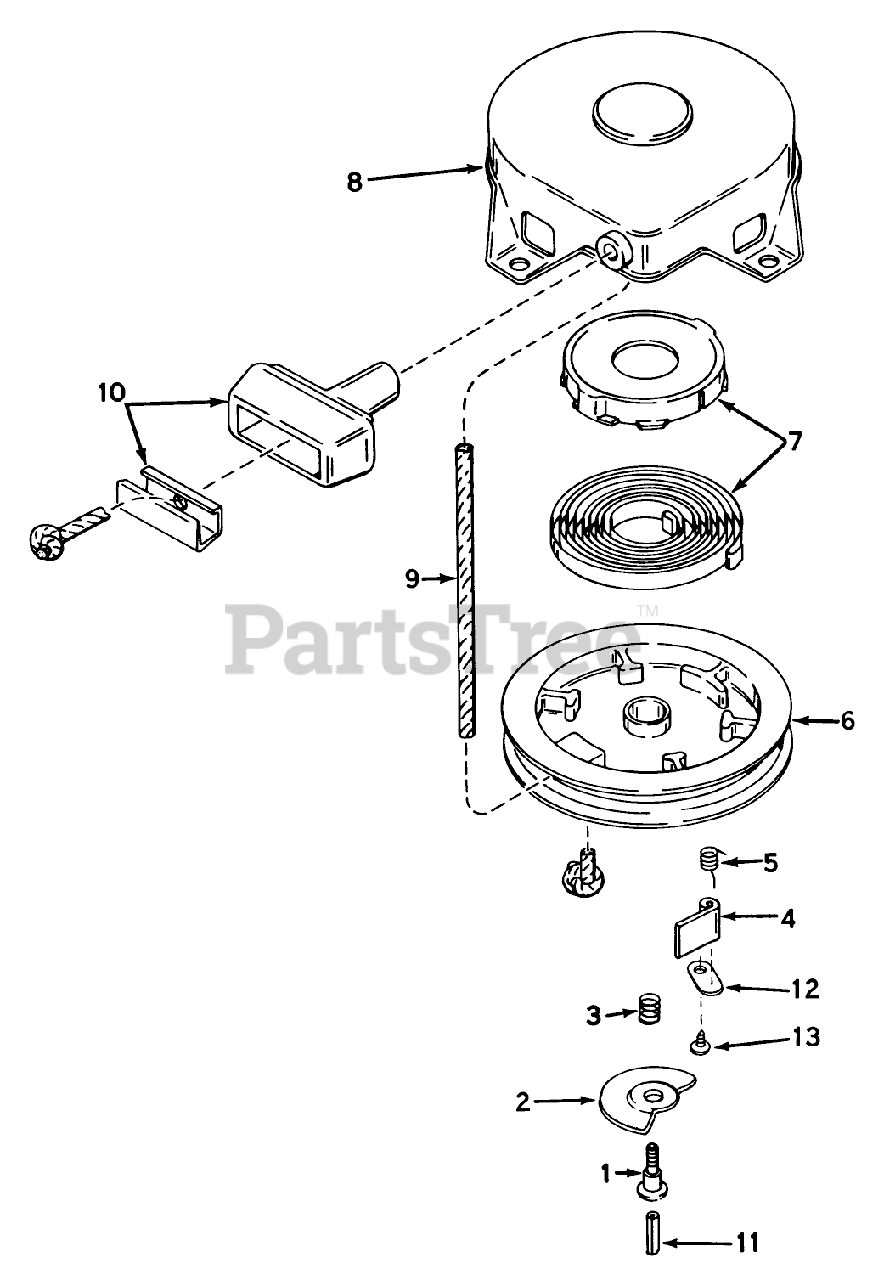 8
10
7
9
PartsTree™
6
5
4
12
3
13
2
1
11