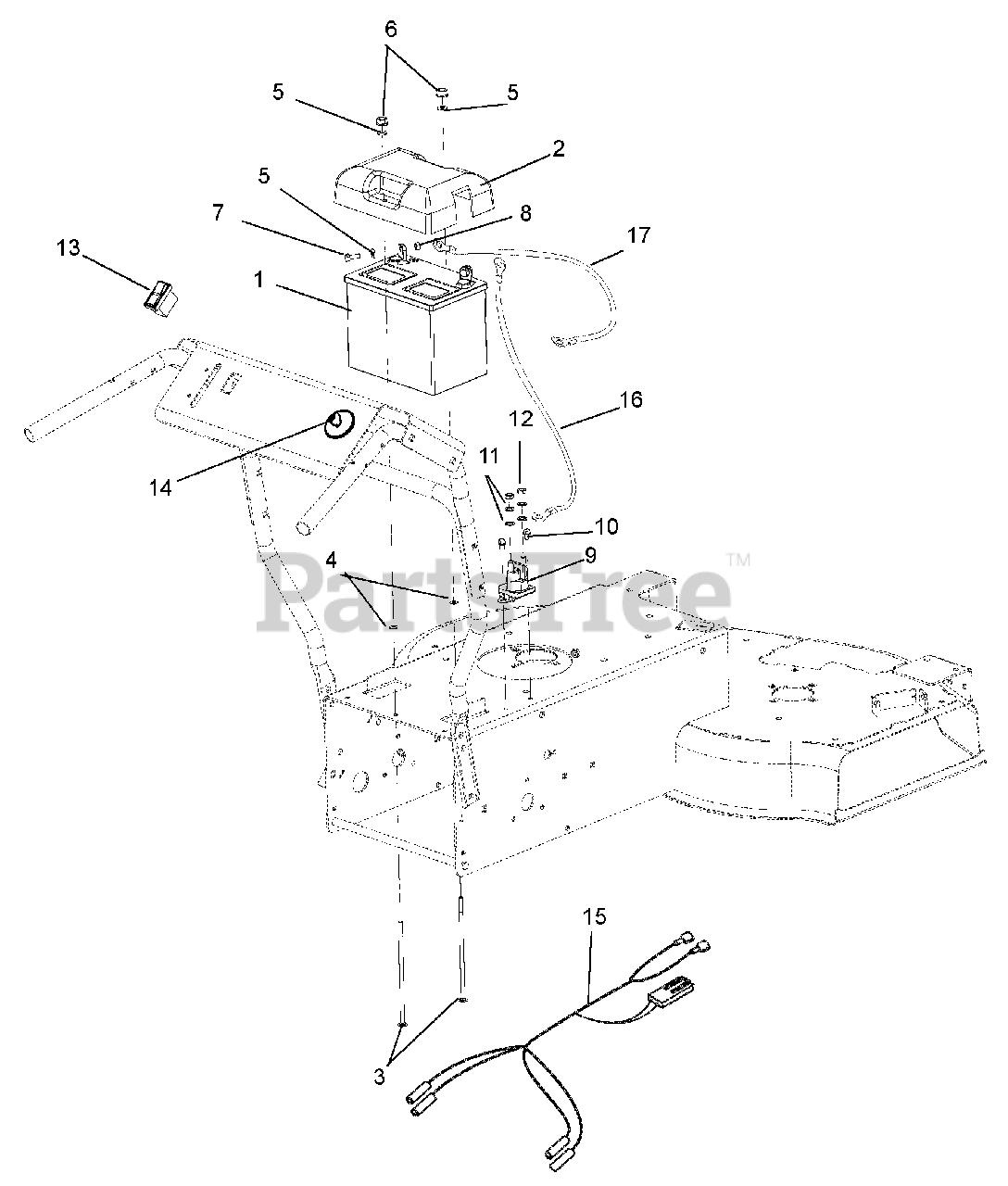 6
5
5
2
5
7
8
17
13
1
16
12
11
14
10
9
4
PartsTree™
15
3