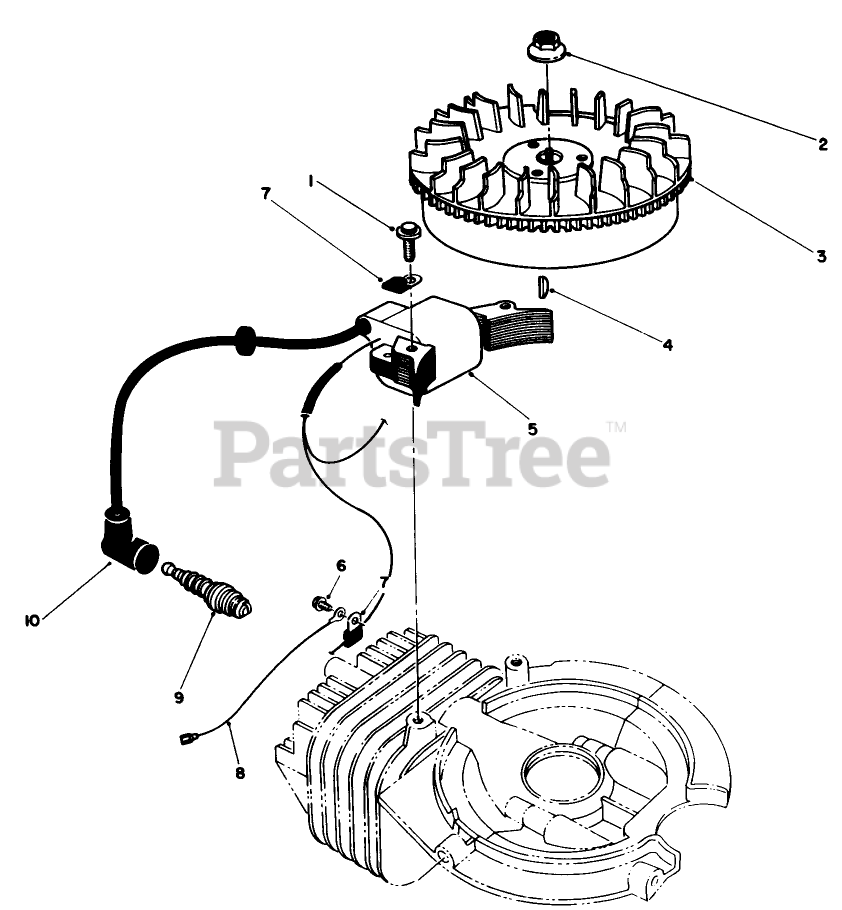 2
1
7
3
4
5
PartsTree™
6
7
10
9
8