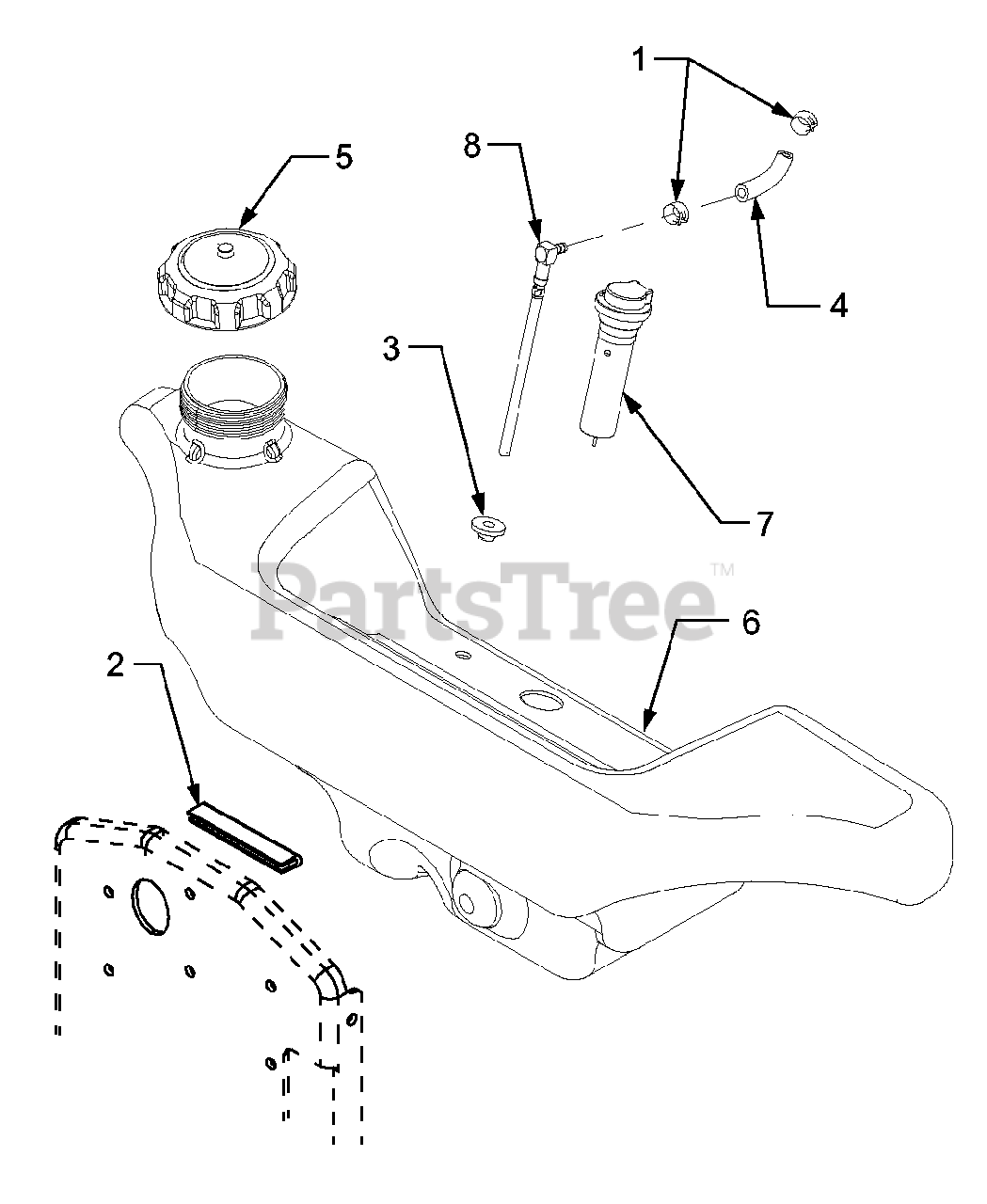 1
8
5
4
3
7
PartsTree™
6
2