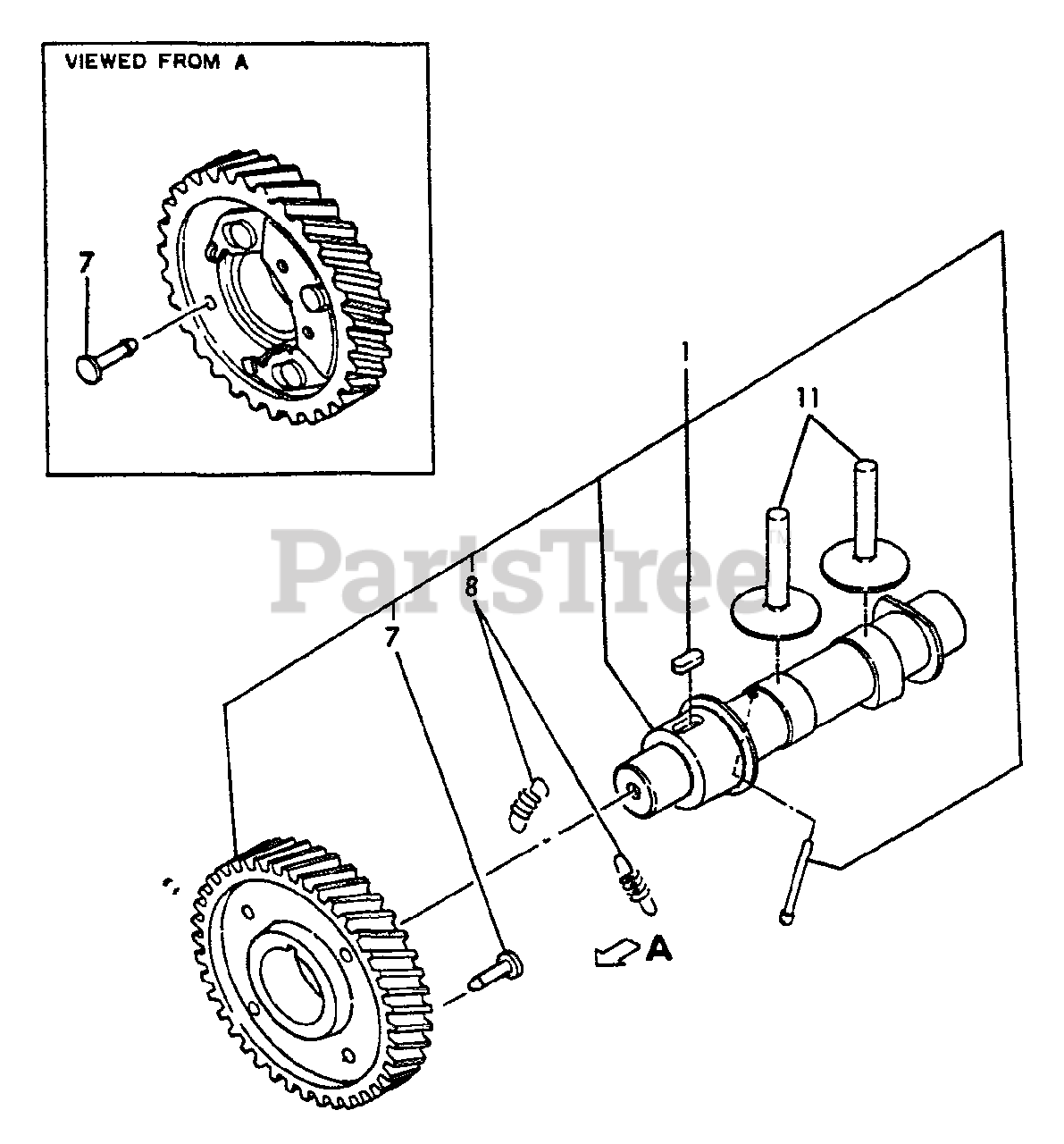 VIEWED FROM A

7

1

11

PartsTree

8

7

A