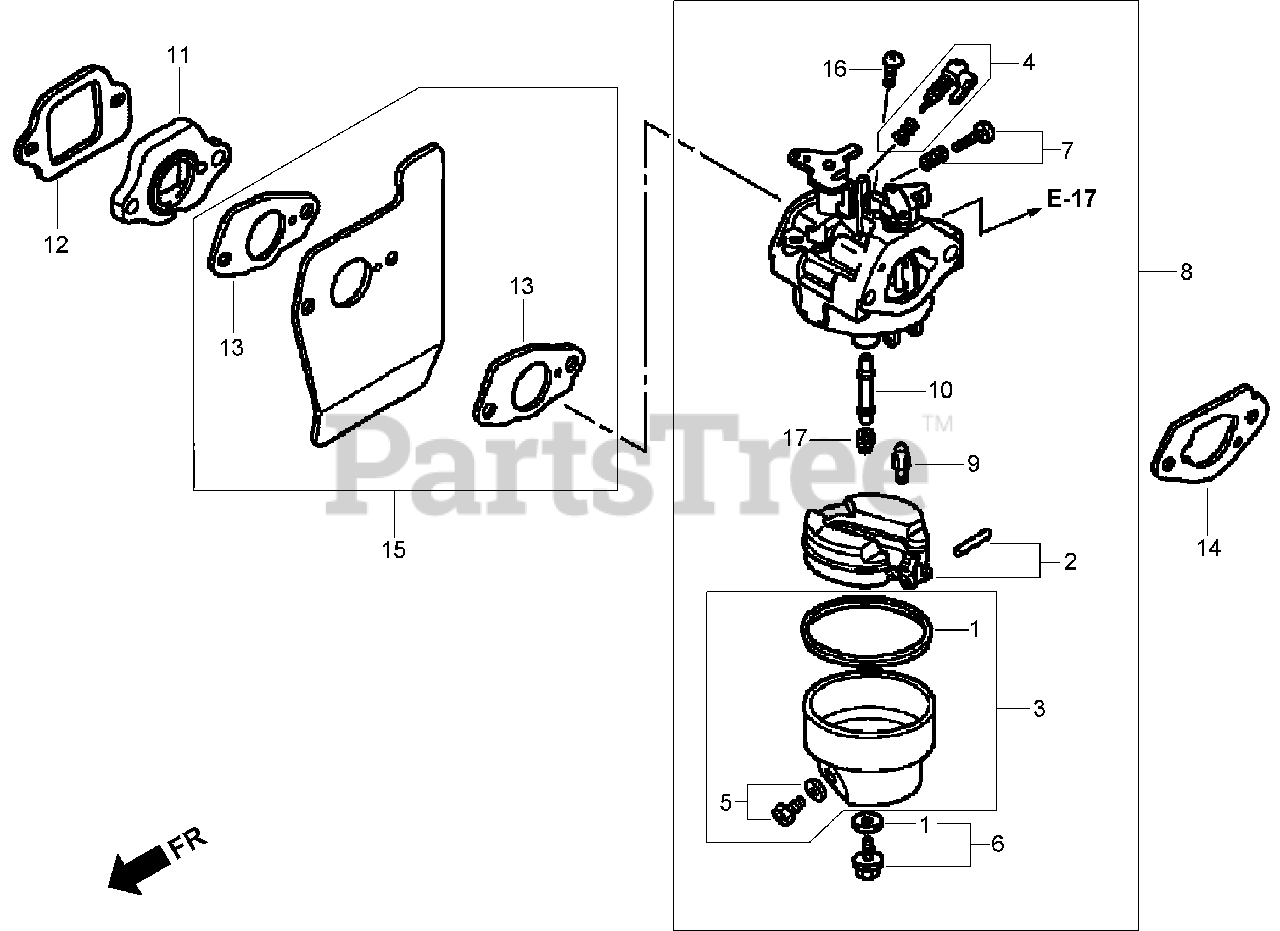 11
12
13
13
15
16
4
7
E-17
8
10
17
9
PartsTree™
14
2
1
3
5
1
6
FR