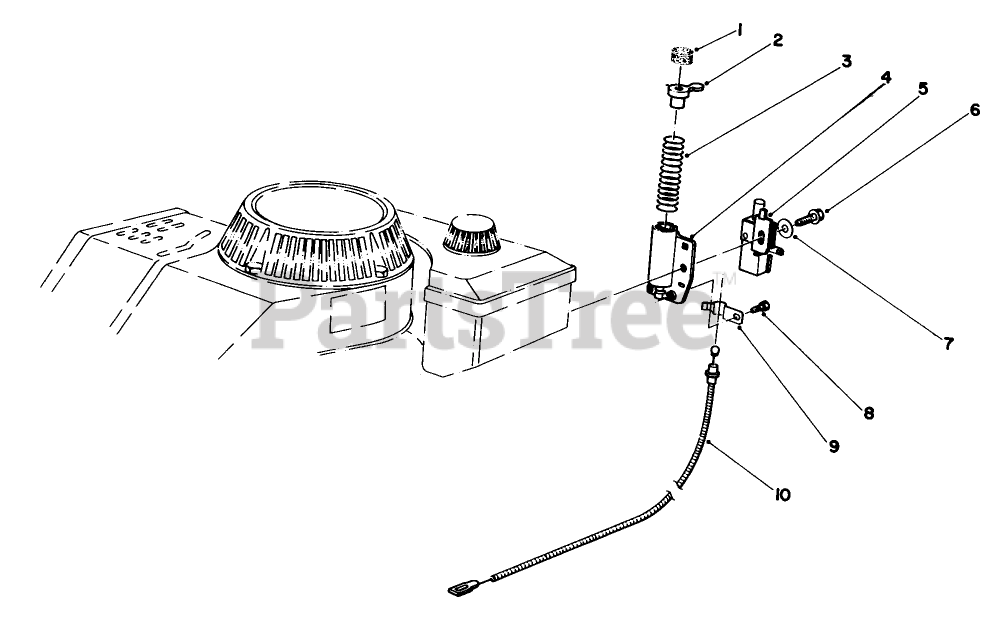 1
2
3
4
5
6
7
8
9
10
PartsTree™