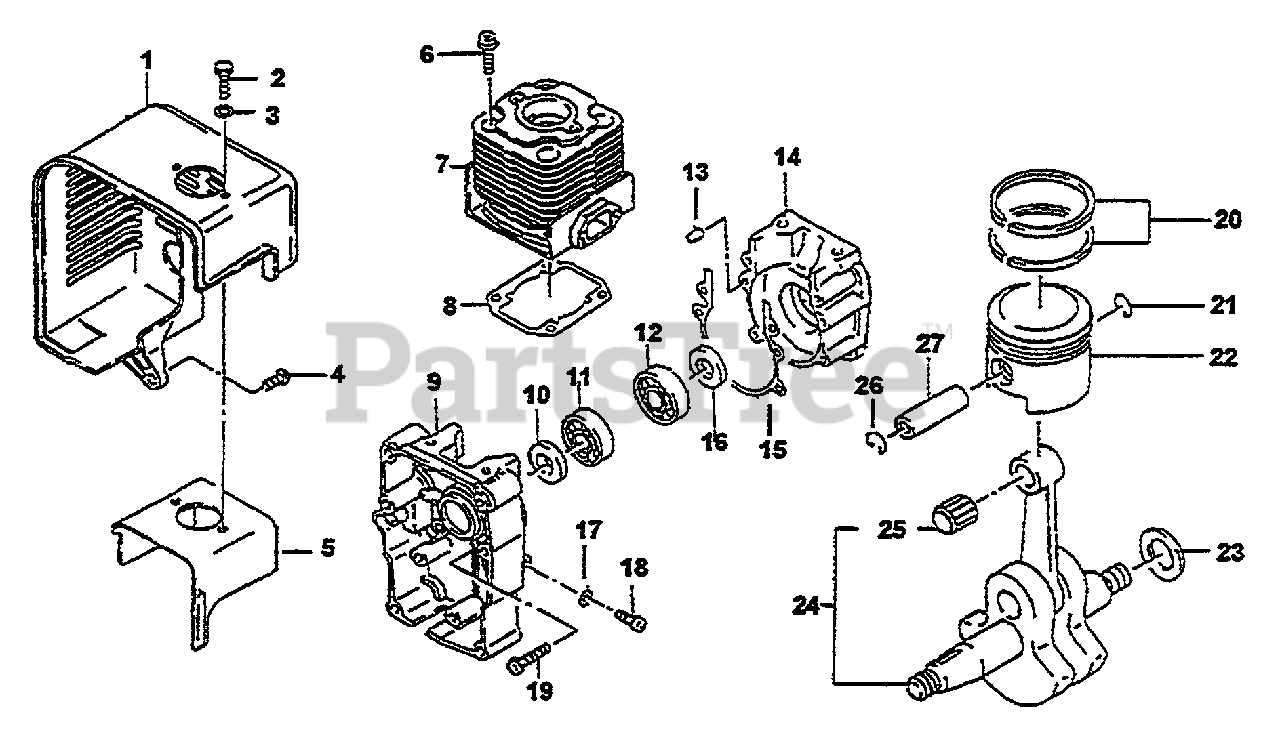 1
2
3
4
5
6
7
8
9
10
11
12
13
14
15
16
17
18
19
20
21
22
23
24
25
26
27
PartsTree