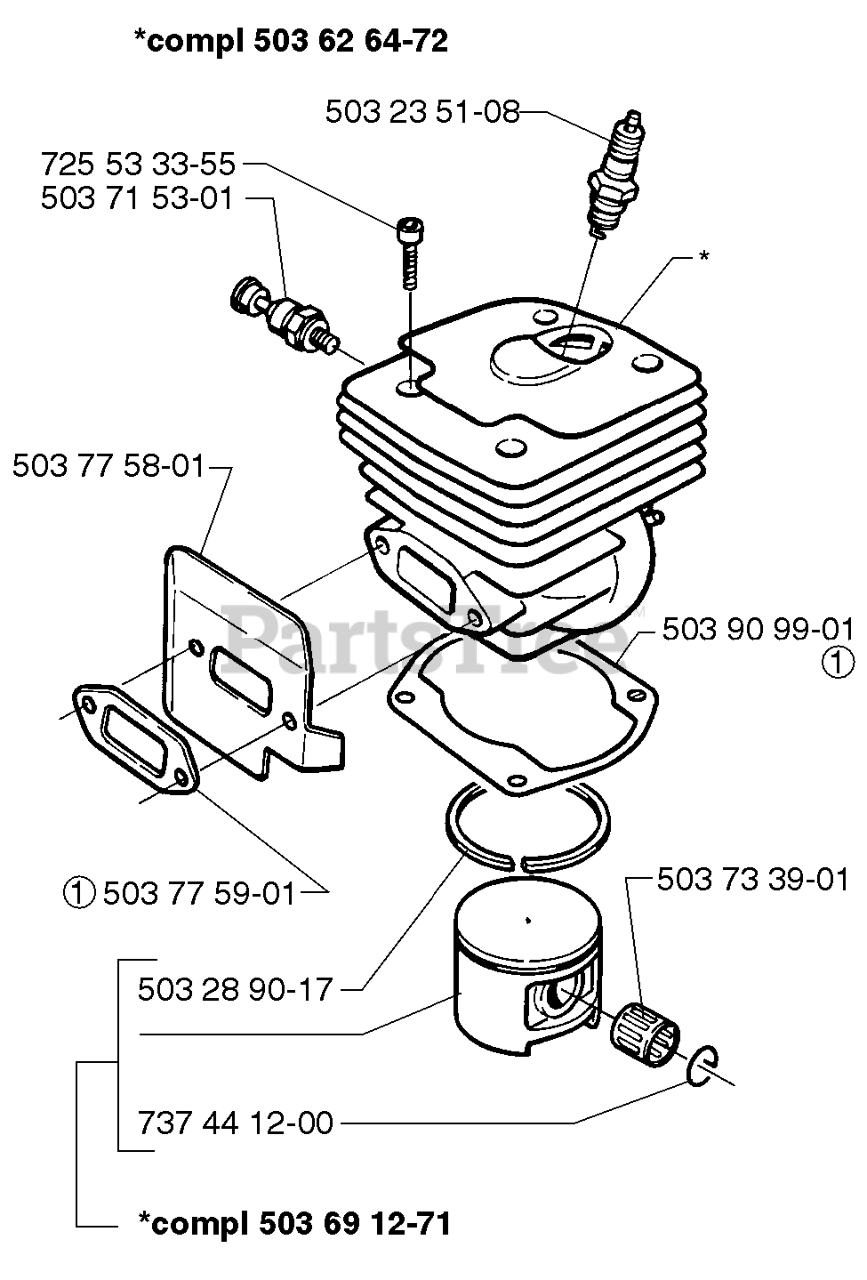 *compl 503 62 64-72

503 23 51-08

725 53 33-55
503 71 53-01

*

503 77 58-01

PartsTree

503 90 99-01
①

① 503 77 59-01

503 73 39-01

503 28 90-17

737 44 12-00

*compl 503 69 12-71