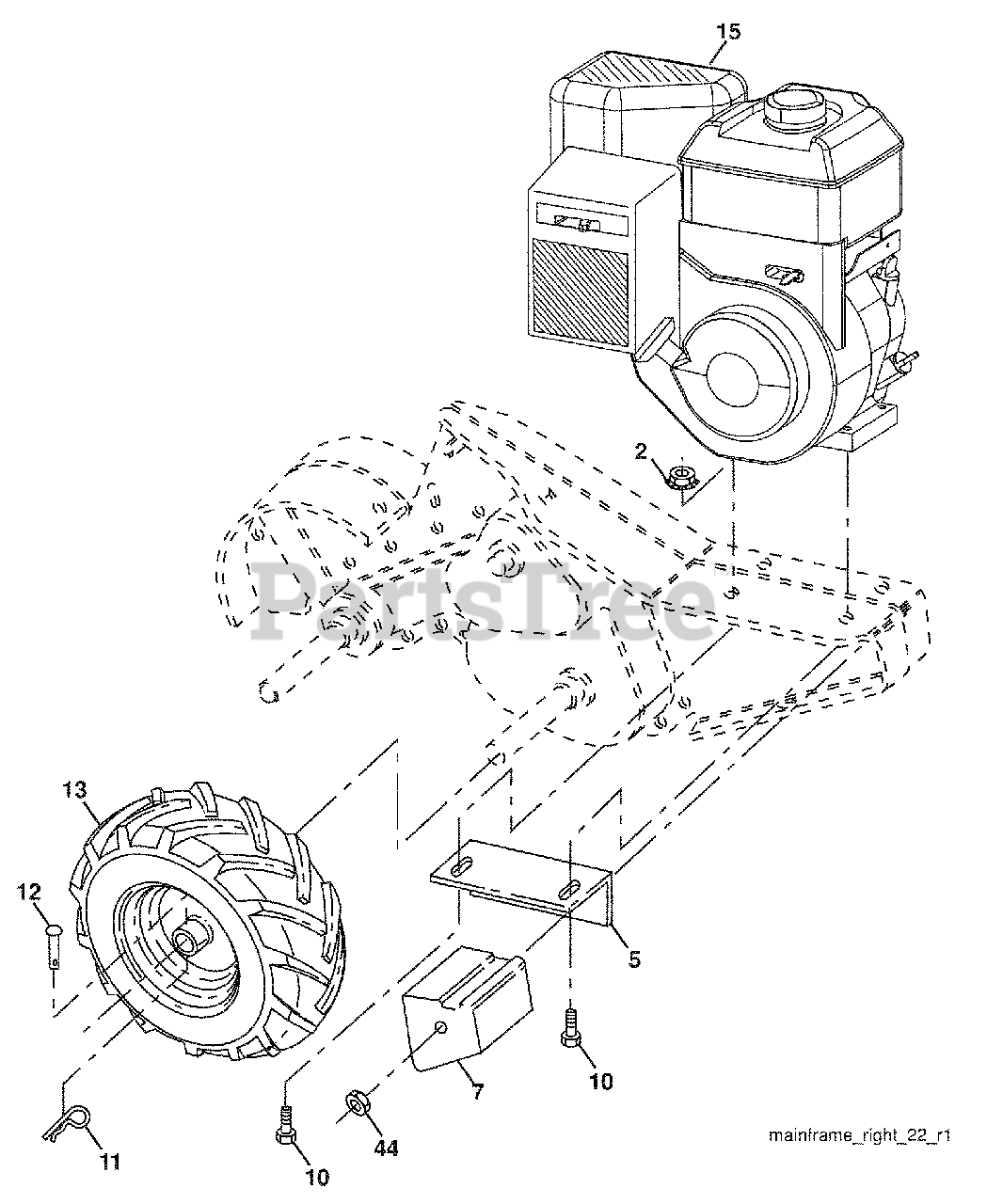 15

2

PartsTree

13

12

5

7

10

11

10

44

mainframe_right_22_r1