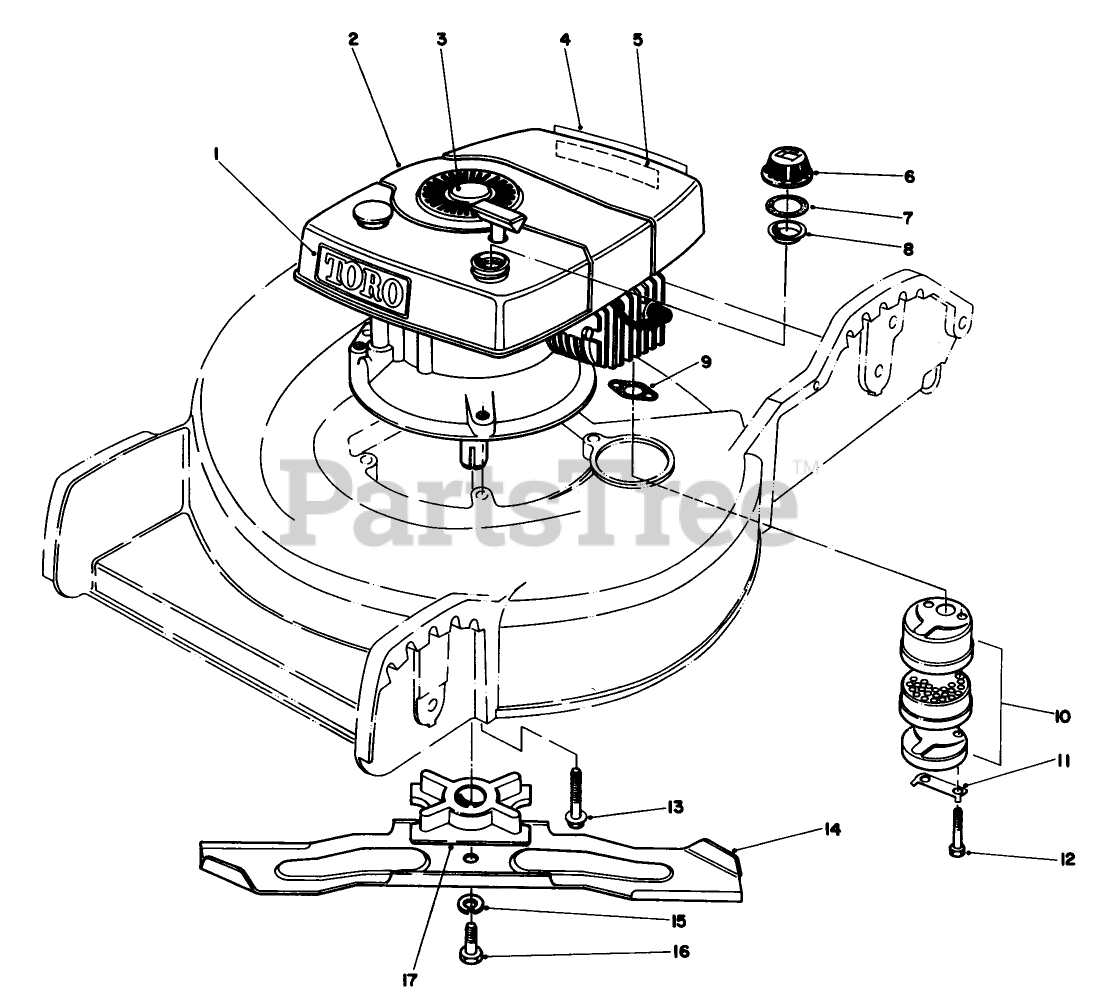 2
3
4
5
1
TORO
6
7
8
9
PartsTree™
10
11
12
13
14
15
16
17