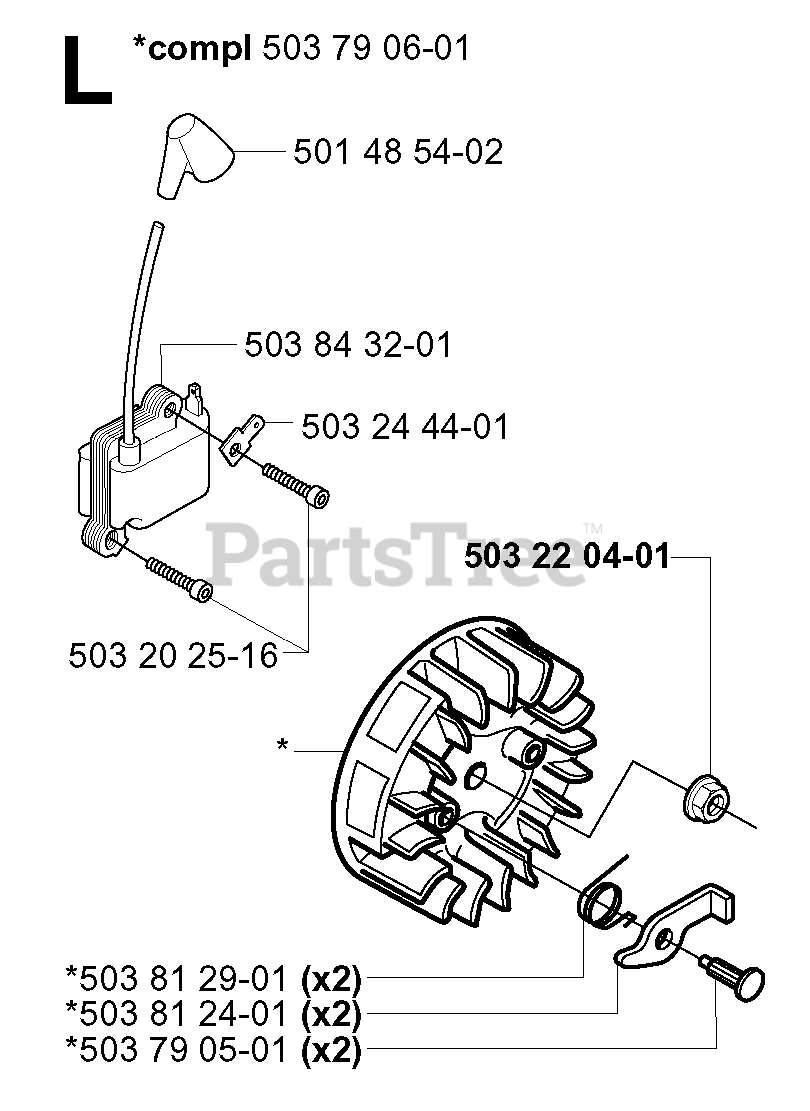 L *compl 503 79 06-01

501 48 54-02

503 84 32-01

503 24 44-01

PartsTree™

503 22 04-01

503 20 25-16

*

*503 81 29-01 (x2)
*503 81 24-01 (x2)
*503 79 05-01 (x2)