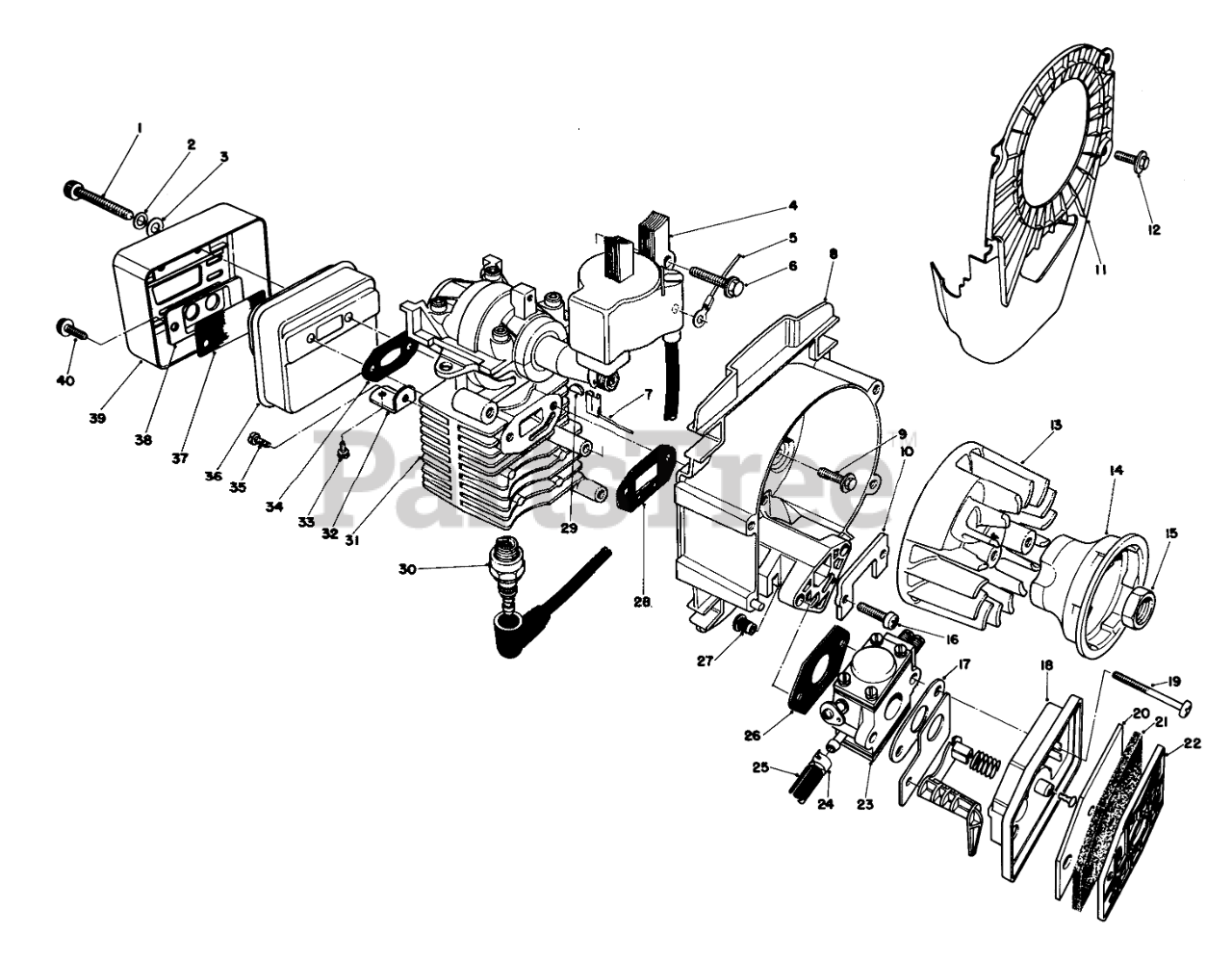 1
2
3
4
5
6
7
8
9
10
11
12
13
14
15
16
17
18
19
20
21
22
23
24
25
26
27
28
29
30
31
32
33
34
35
36
37
38
39
40
PartsTree