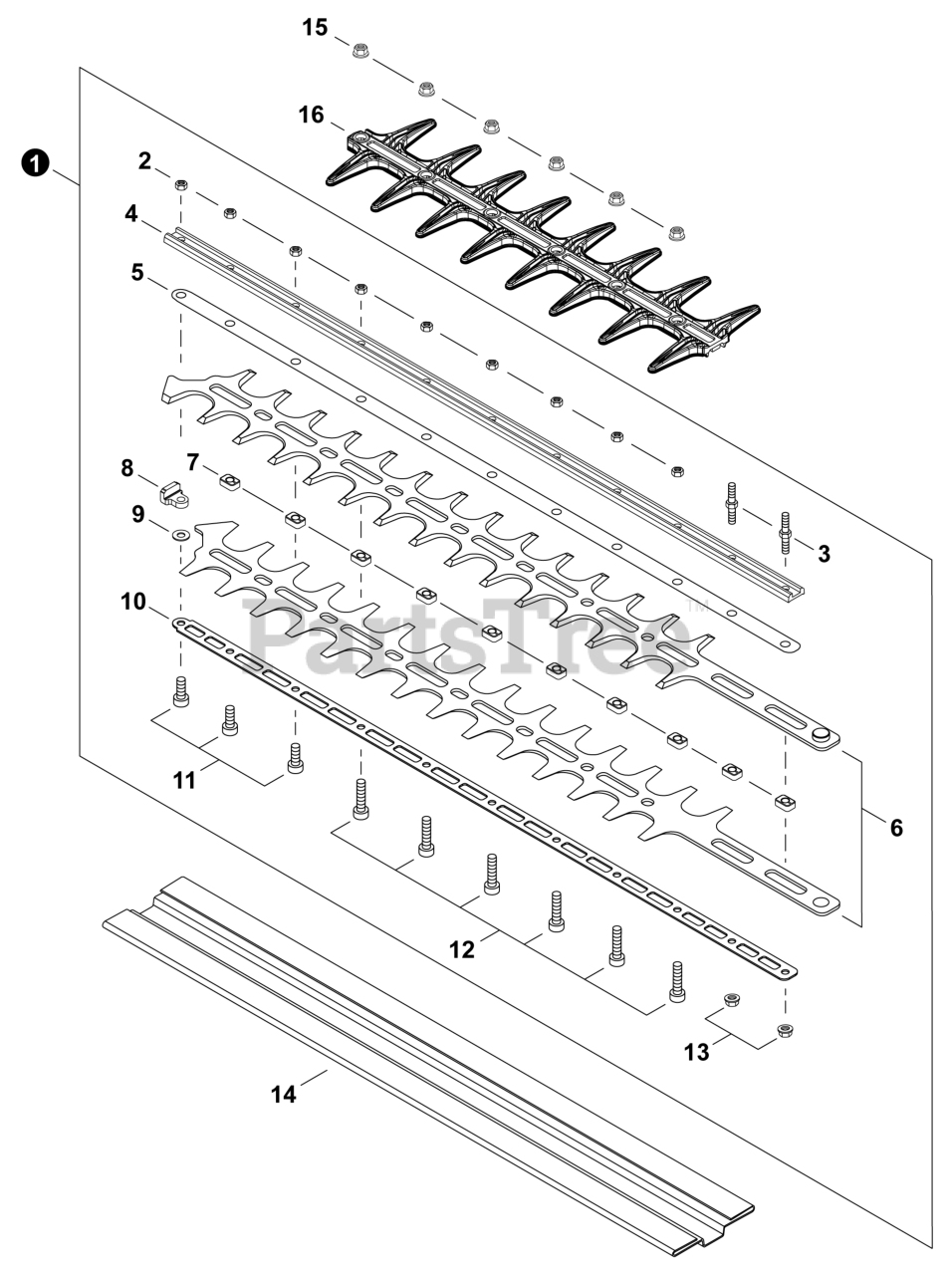 15
16
1
2
4
5
8
7
9
3
10
PartsTree™
11
6
12
13
14