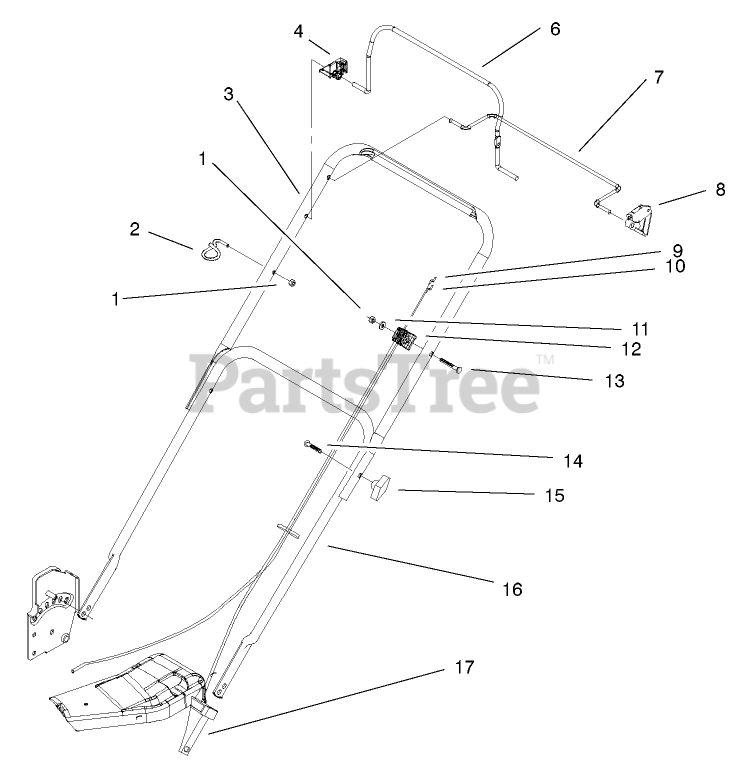 4
6
7
3
1
8
2
9
10
1
11
12
PartsTree™
13
14
15
16
17