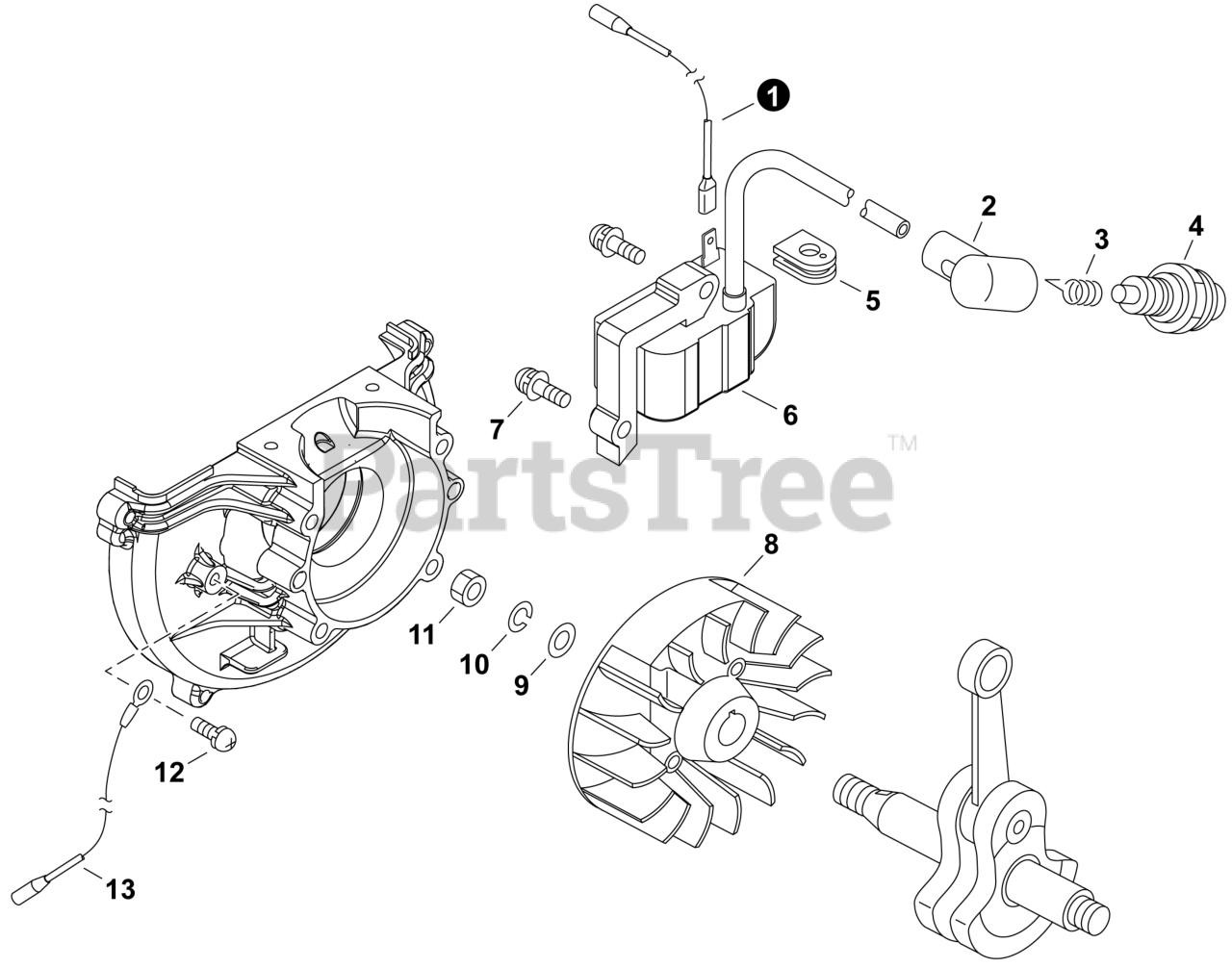 1
2
3
4
5
6
7
PartsTree™
8
11
10
9
12
13