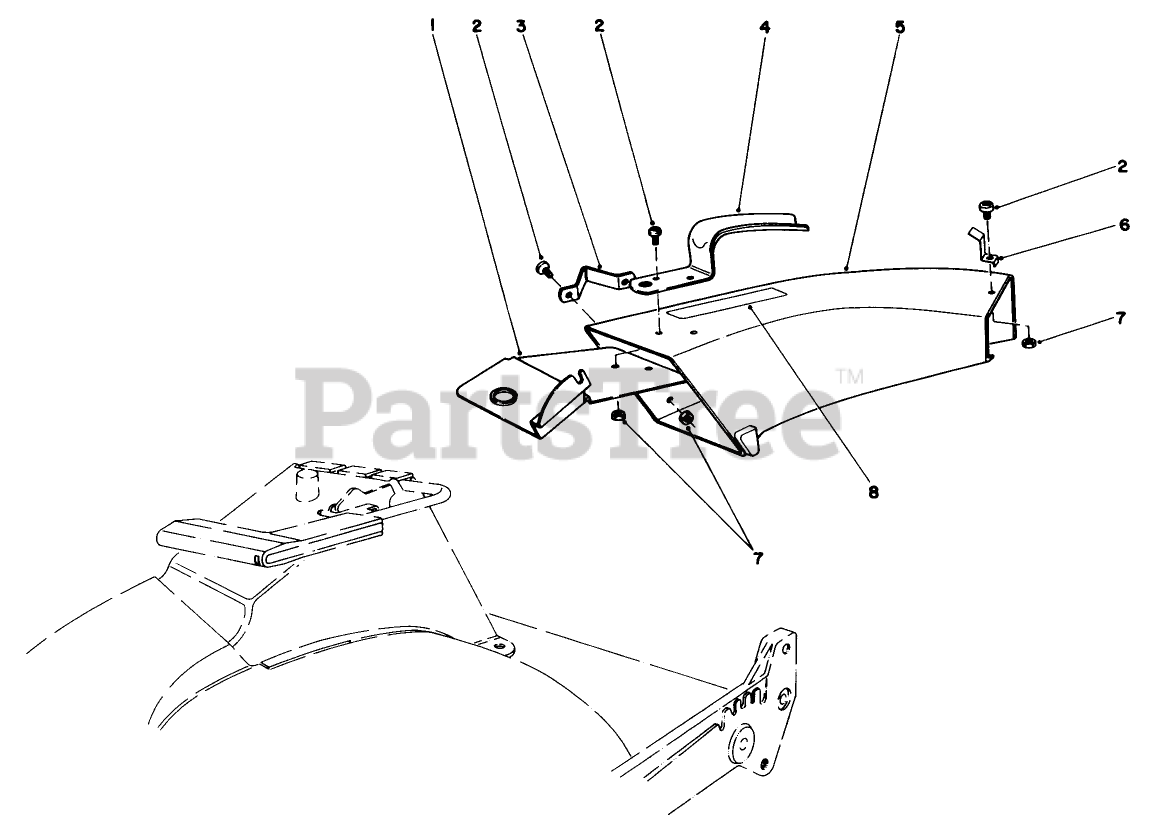 1 2 3 2 4 5

2

6

7

PartsTree™

8

7