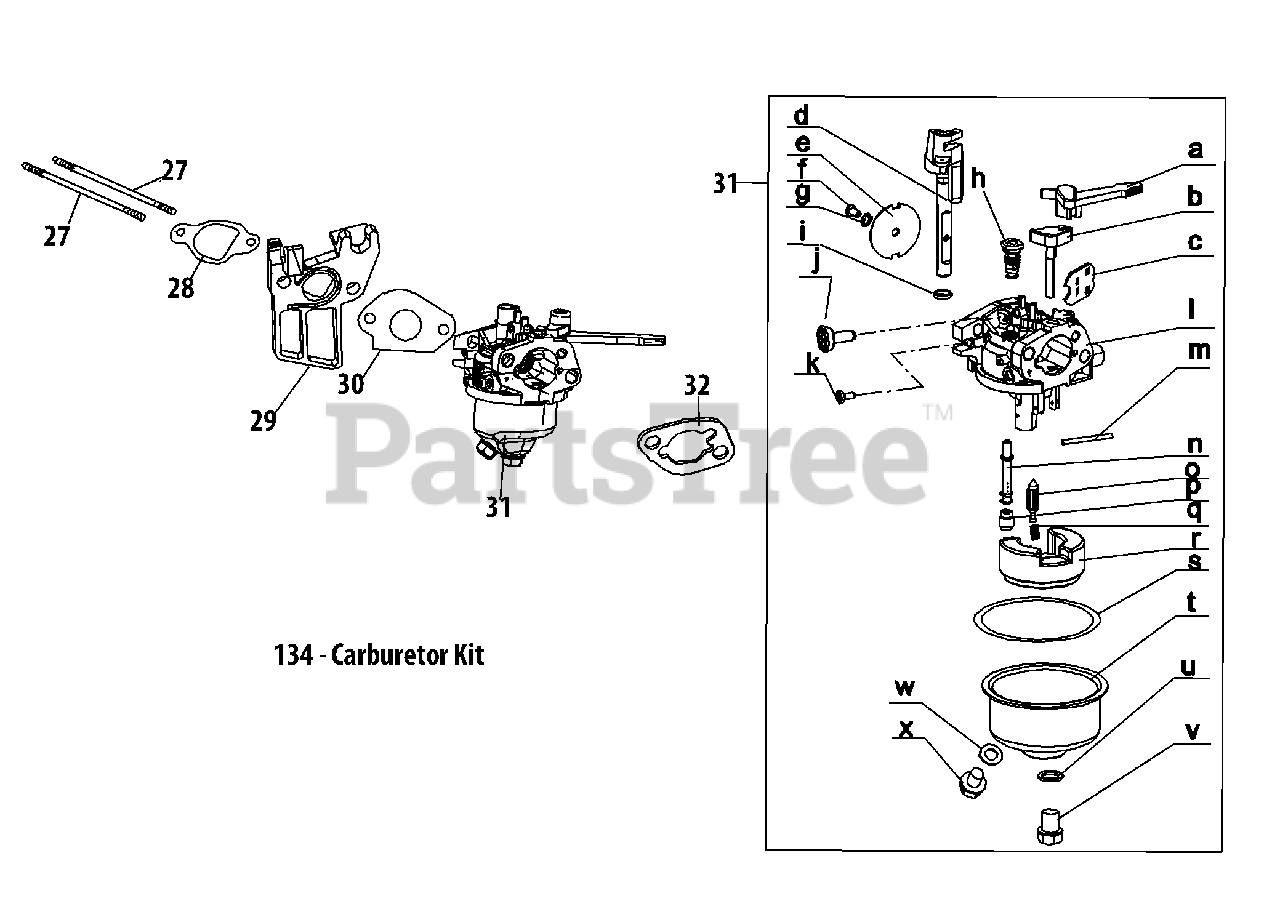 27
27
28
29
30
31
32
PartsTree™
134 - Carburetor Kit
31
d
e
f
g
h
i
j
k
a
b
c
l
m
n
o
p
q
r
s
t
u
v
w
x