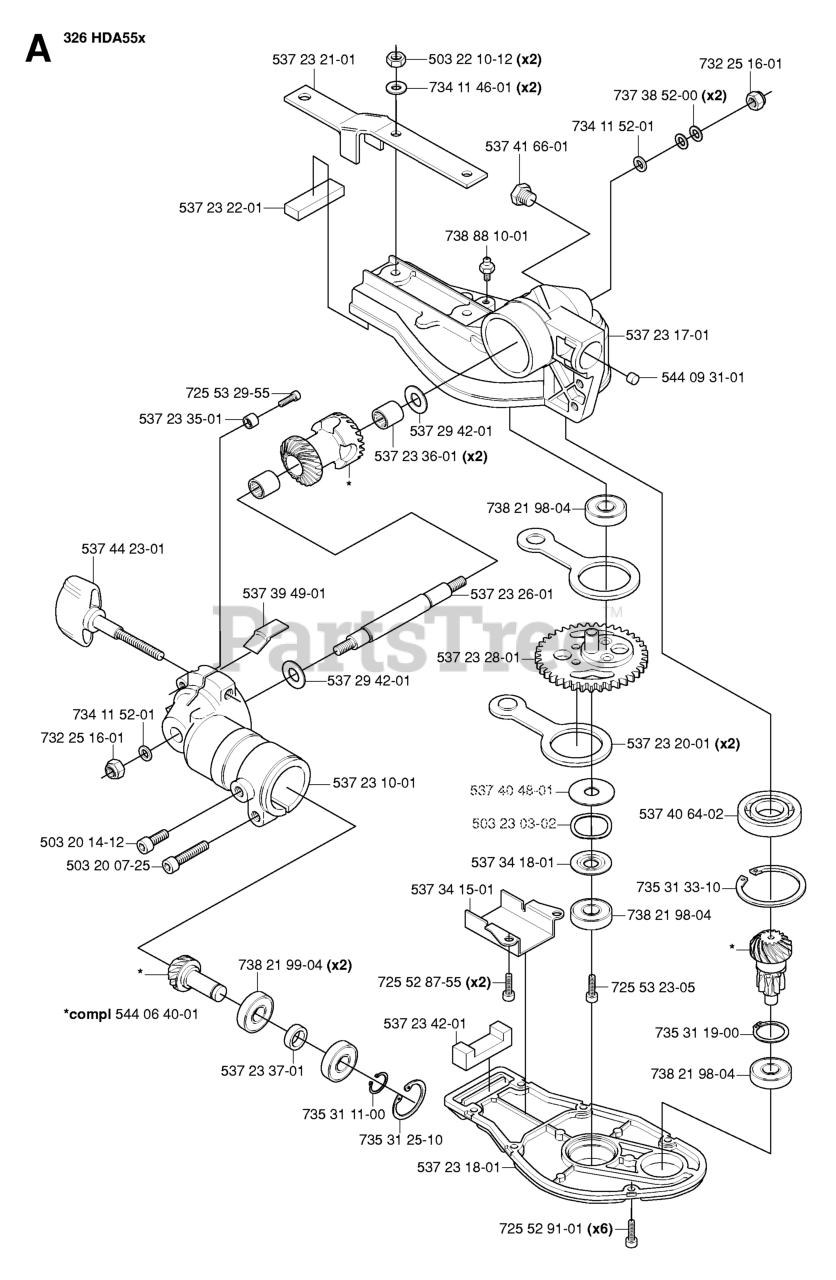 A 326 HDA55x

537 23 21-01
503 22 10-12 (x2)
734 11 46-01 (x2)
732 25 16-01
737 38 52-00 (x2)
734 11 52-01
537 41 66-01
537 23 22-01
738 88 10-01
537 23 17-01
544 09 31-01
725 53 29-55
537 23 35-01
537 29 42-01
537 23 36-01 (x2)
*
738 21 98-04
537 44 23-01
537 39 49-01
537 23 26-01
PartsTree™
537 23 28-01
537 29 42-01
734 11 52-01
732 25 16-01
537 23 20-01 (x2)
537 23 10-01
537 40 48-01
537 40 64-02
503 23 03-02
503 20 14-12
503 20 07-25
537 34 18-01
537 34 15-01
735 31 33-10
738 21 98-04
*
*
738 21 99-04 (x2)
725 52 87-55 (x2)
725 53 23-05
*compl 544 06 40-01
537 23 42-01
735 31 19-00
537 23 37-01
738 21 98-04
735 31 11-00
735 31 25-10
537 23 18-01
725 52 91-01 (x6)