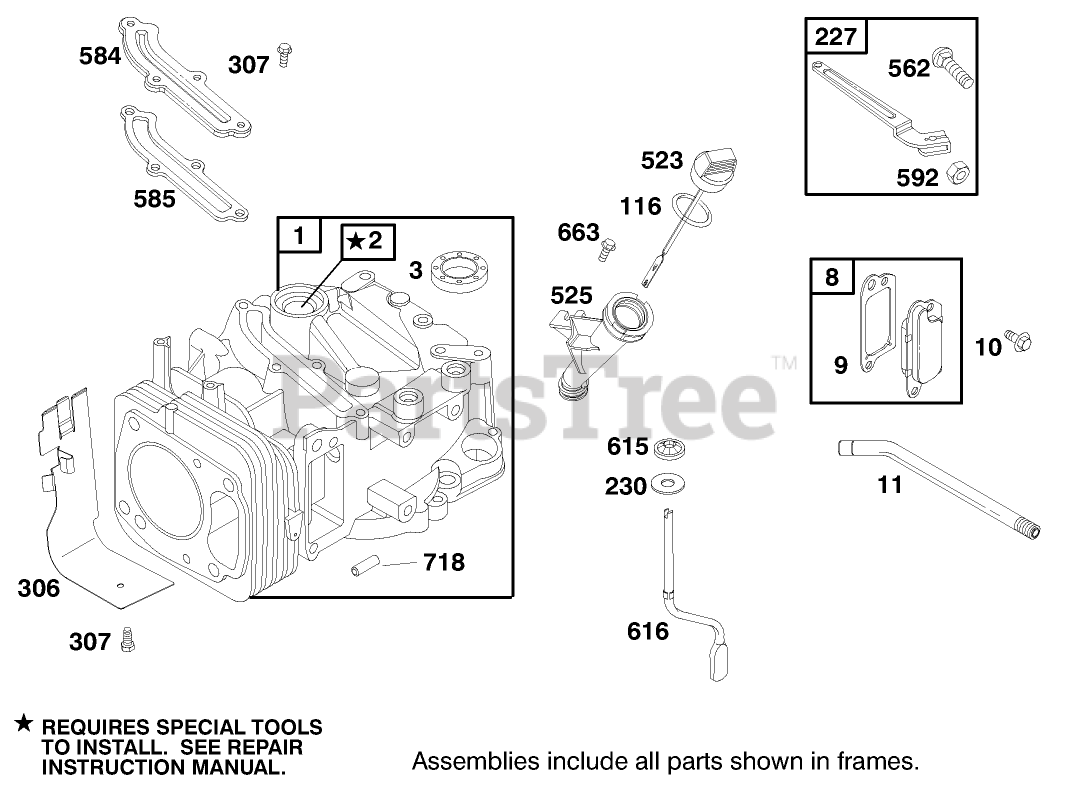 584
307
585
1
★2
3
306
307
718
523
116
663
525
615
230
616
227
562
592
8
9
10
11
PartsTree™

★ REQUIRES SPECIAL TOOLS TO INSTALL. SEE REPAIR INSTRUCTION MANUAL.

Assemblies include all parts shown in frames.