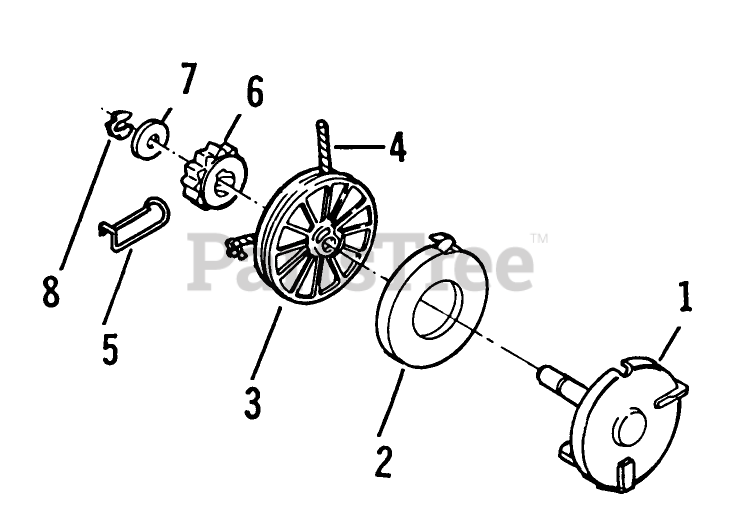 7
6
4
8
5
PartsTree™
3
1
2