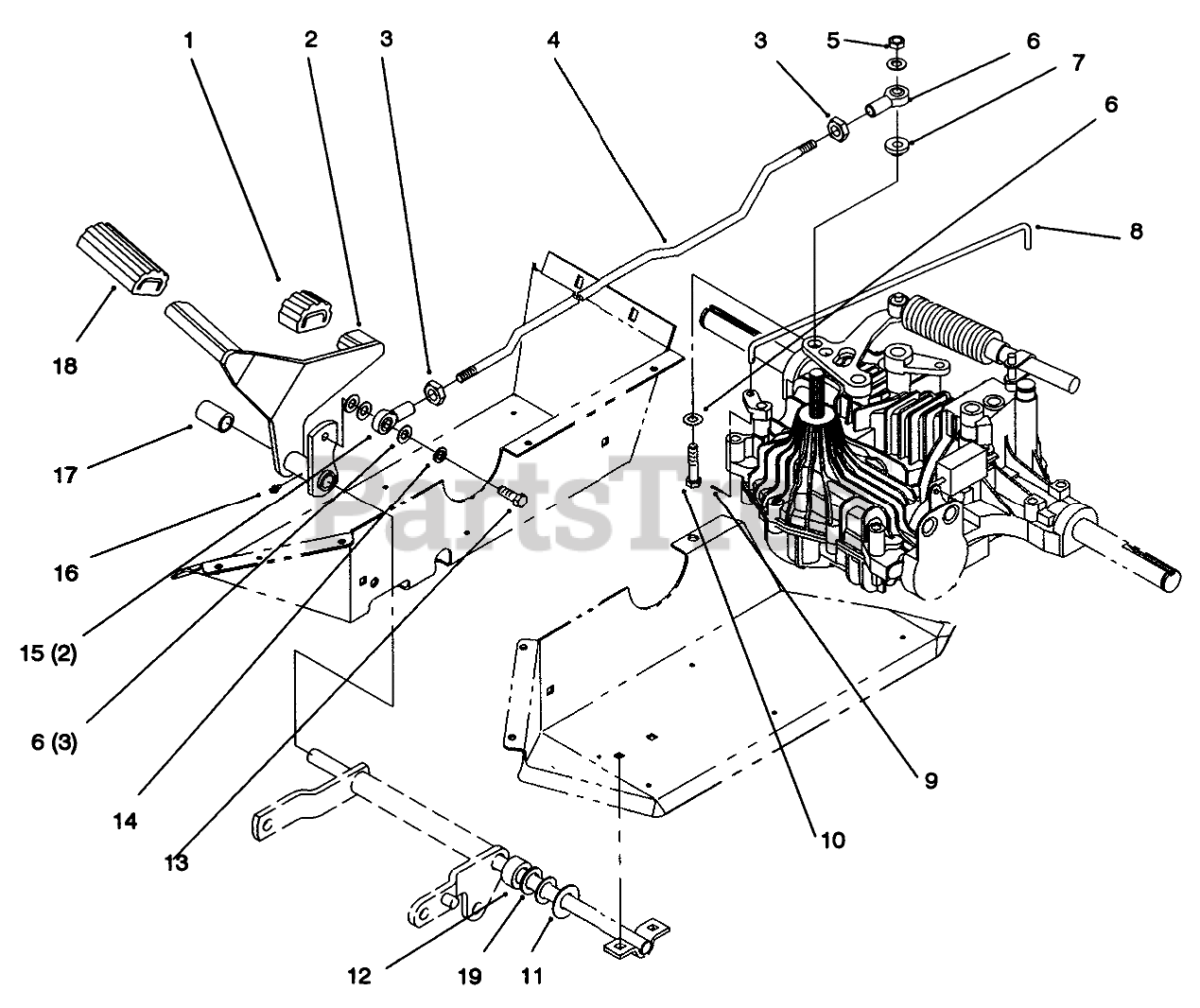 1
2
3
4
3
5
6
7
6
8
18
17
16
15 (2)
6 (3)
14
13
12
19
11
10
9
PartsTree