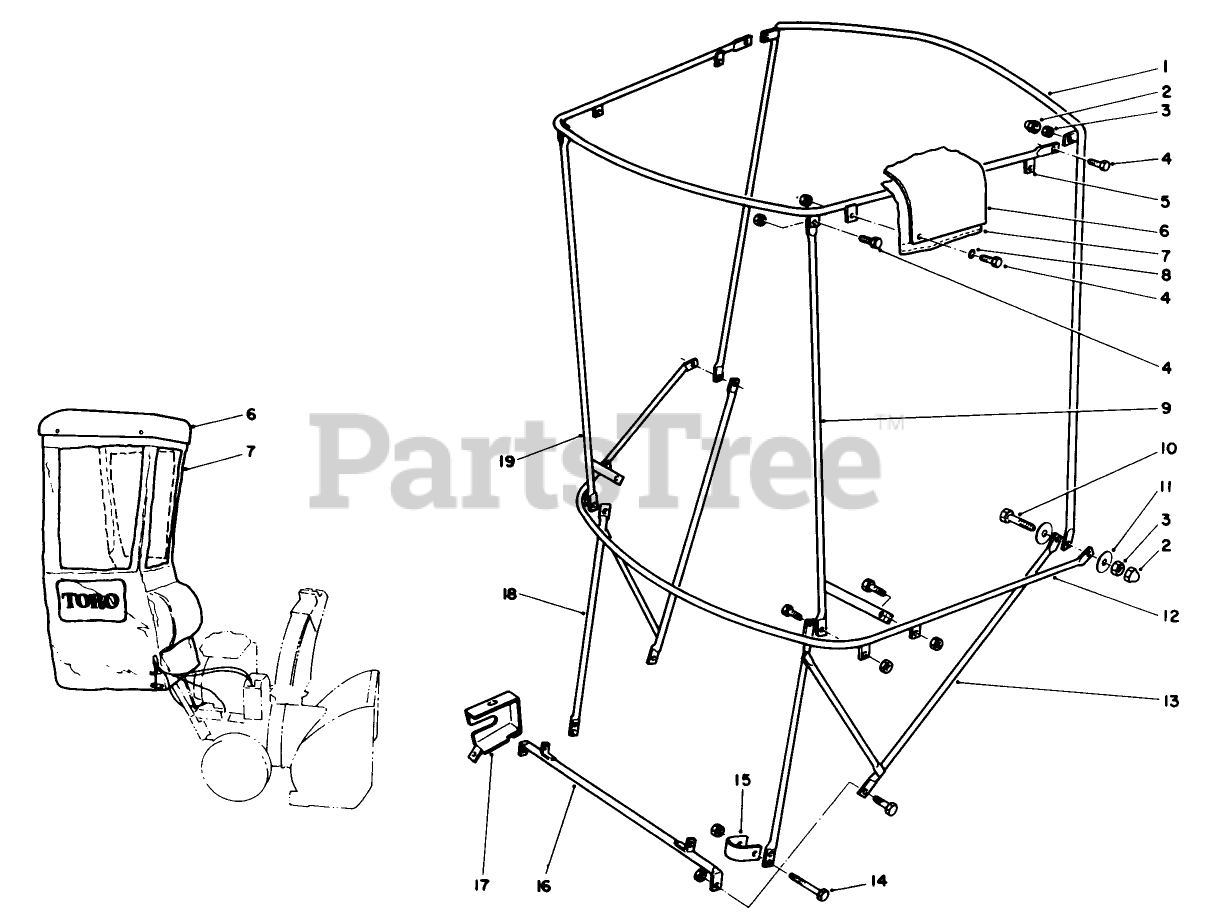 1
2
3
4
5
6
7
8
4
4
9
10
11
3
2
12
13
14
15
16
17
18
19
6
7
TORO
PartsTree™