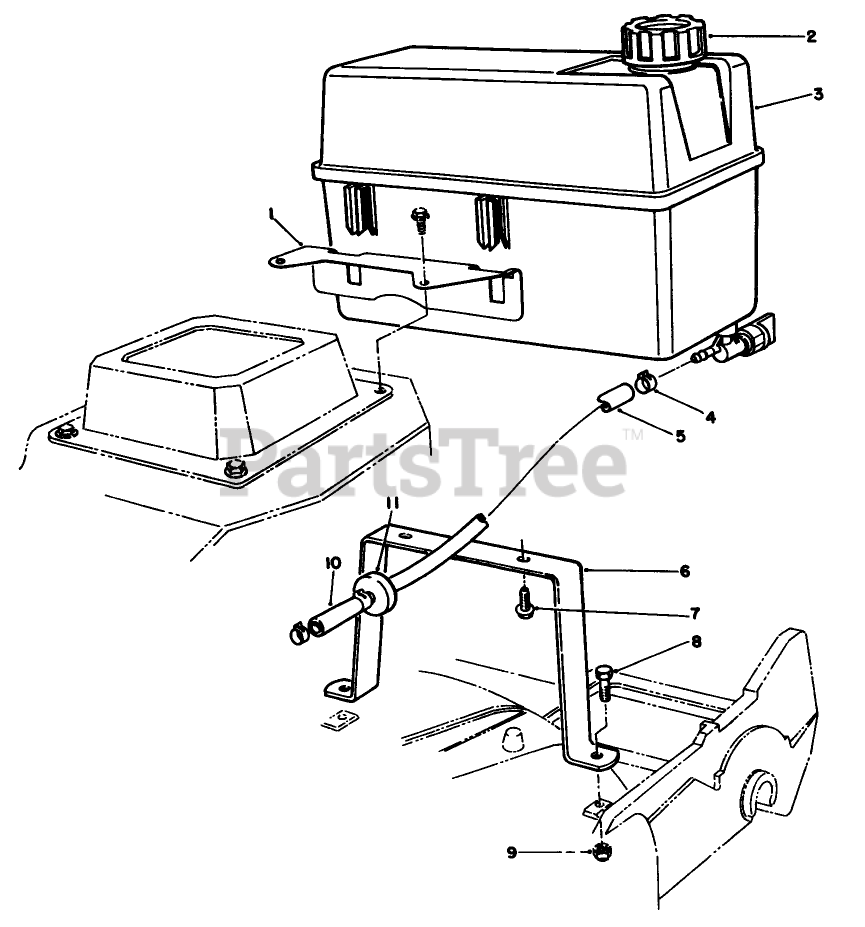 2
3
1
4
5
PartsTree™
11
10
6
7
8
9