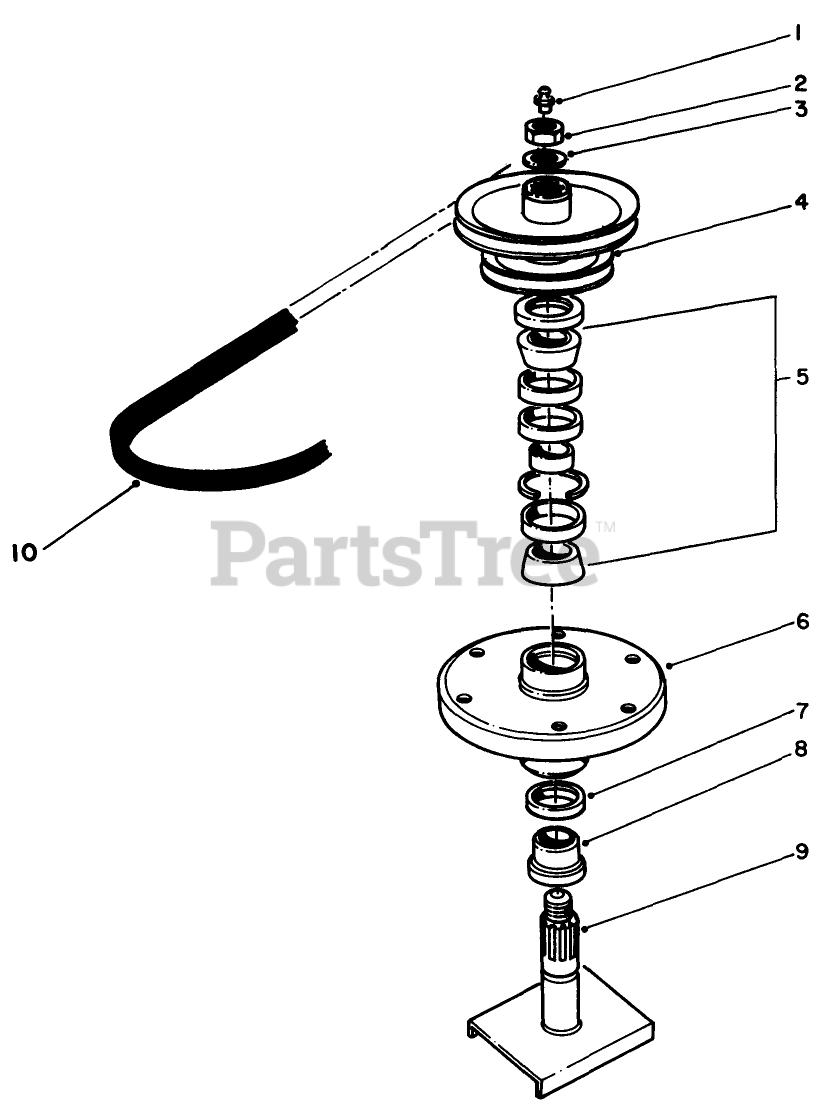 1
2
3
4
5
10
PartsTree™
6
7
8
9