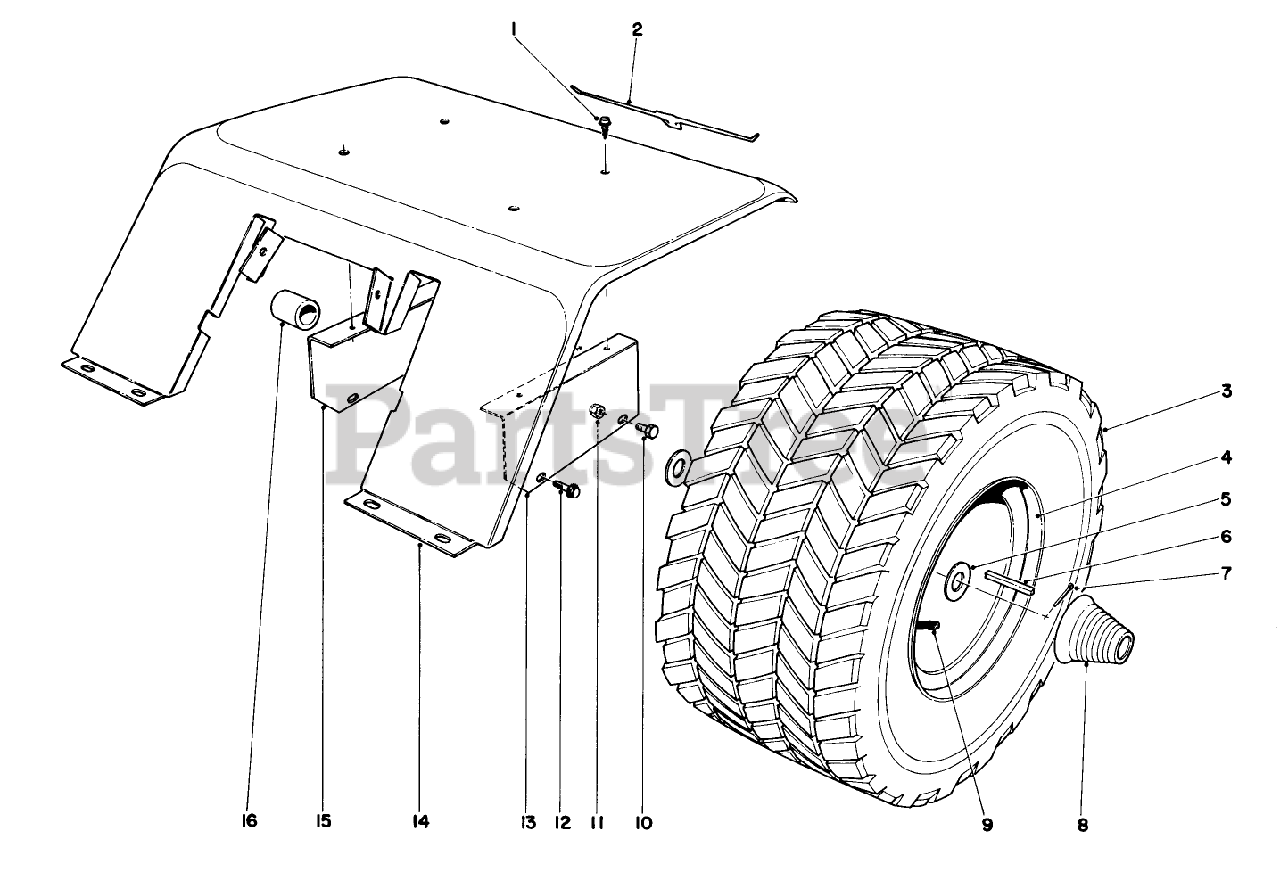 1
2
3
4
5
6
7
PartsTree
16
15
14
13
12
11
10
9
8