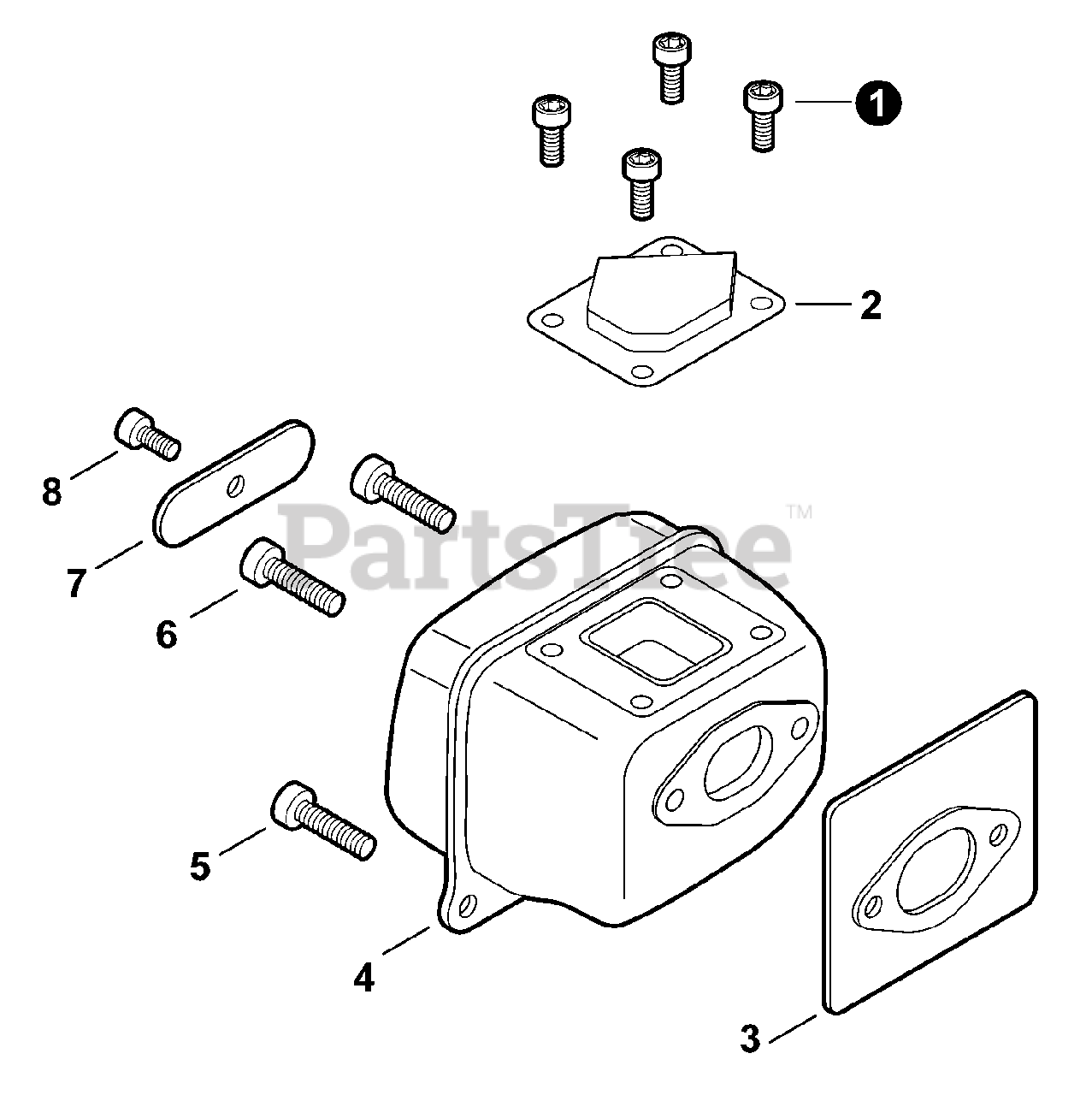 1

2

8

7

6

PartsTree™

5

4

3