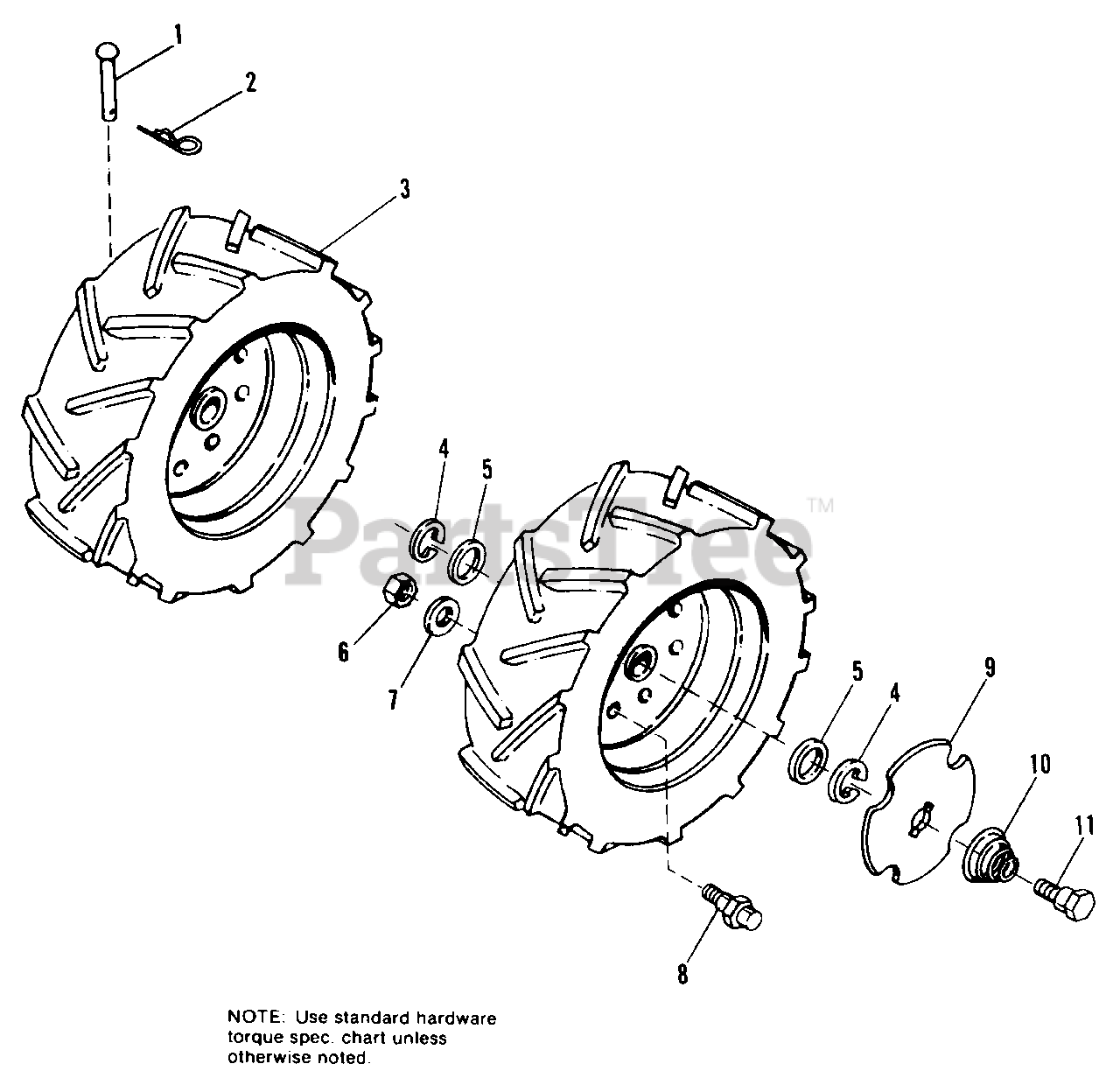 1
2
3
4
5
PartsTree™
6
7
5
4
9
10
11
8

NOTE: Use standard hardware torque spec. chart unless otherwise noted.