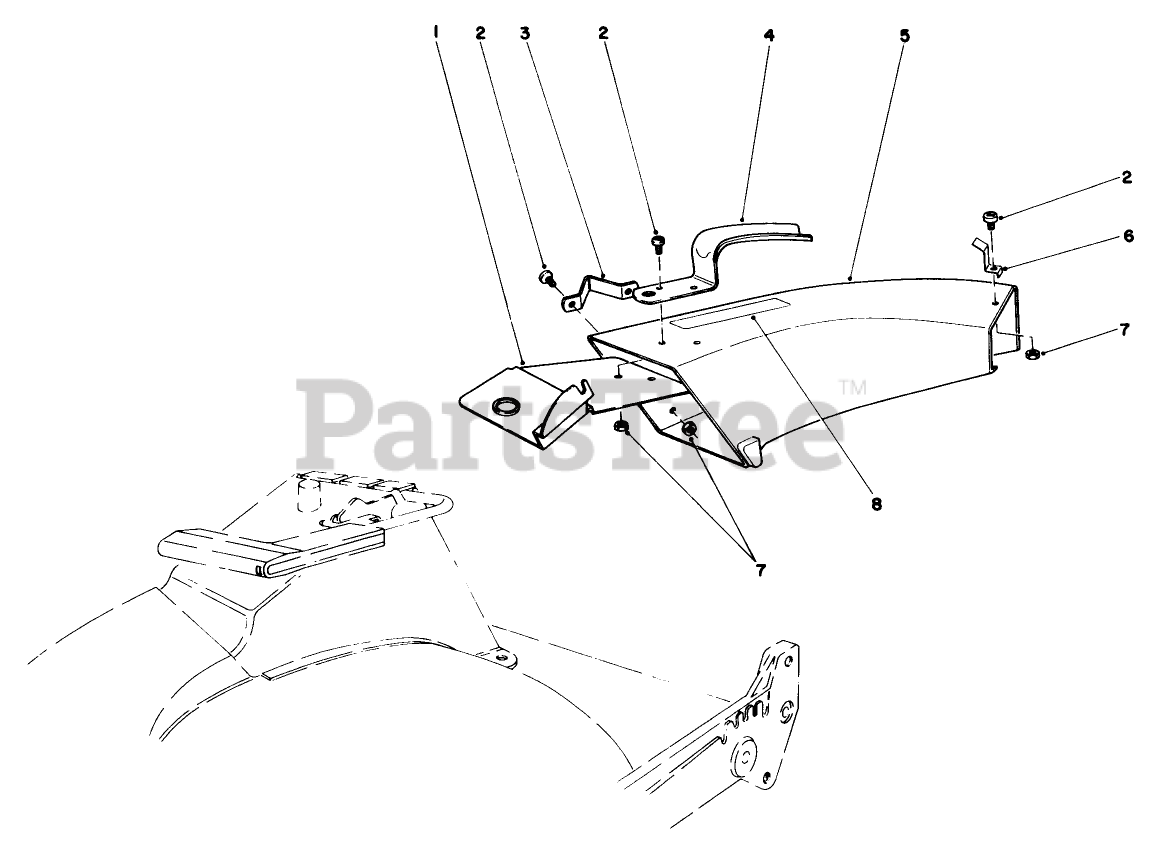 1
2
3
2
4
5
2
6
7
PartsTree™
8
7