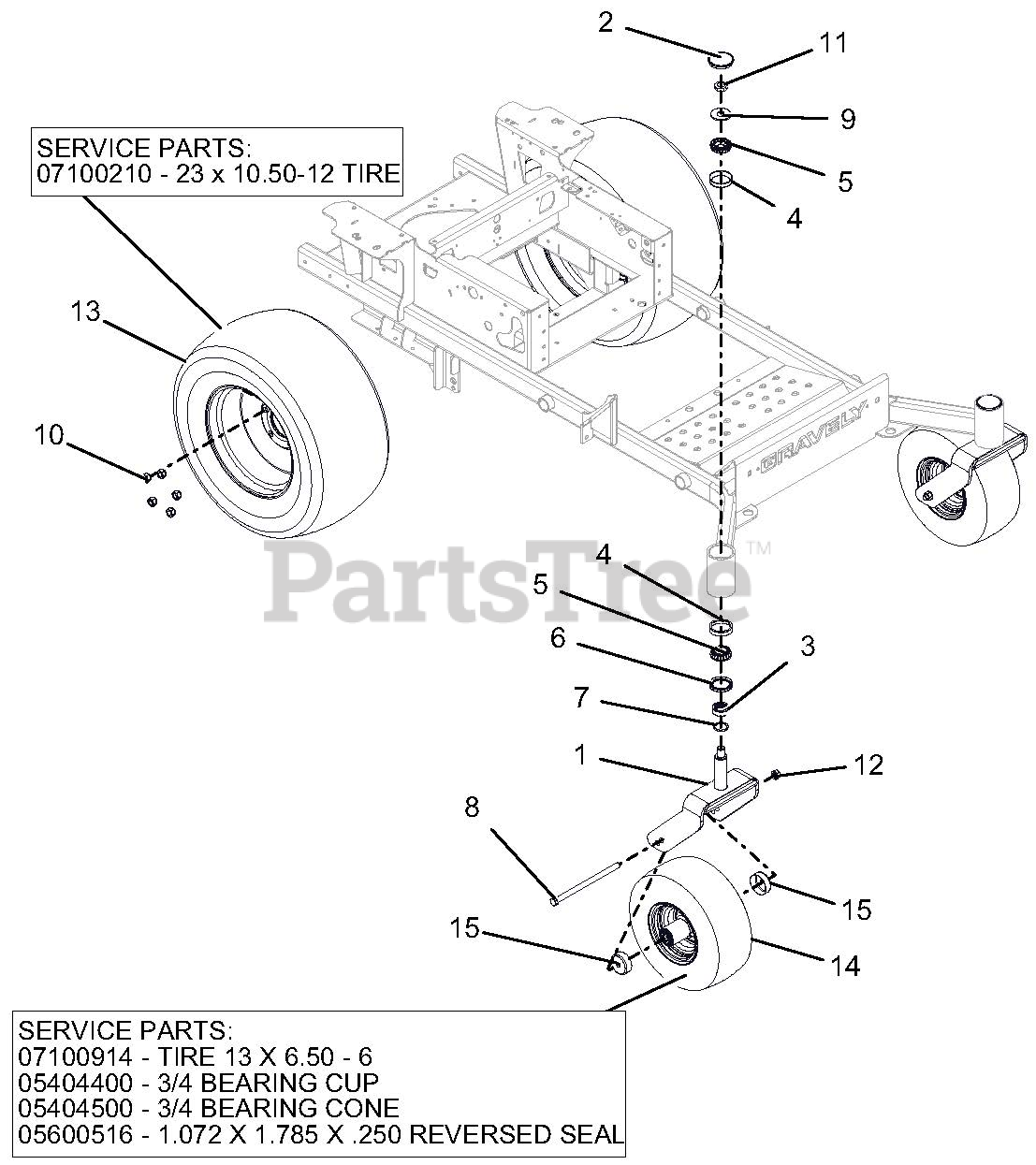 2
11
9
5
4
SERVICE PARTS:
07100210 - 23 x 10.50-12 TIRE

13
10
GRAVELY
PartsTree™
4
5
6
3
7
1
12
8
15
15
14

SERVICE PARTS:
07100914 - TIRE 13 X 6.50 - 6
05404400 - 3/4 BEARING CUP
05404500 - 3/4 BEARING CONE
05600516 - 1.072 X 1.785 X .250 REVERSED SEAL