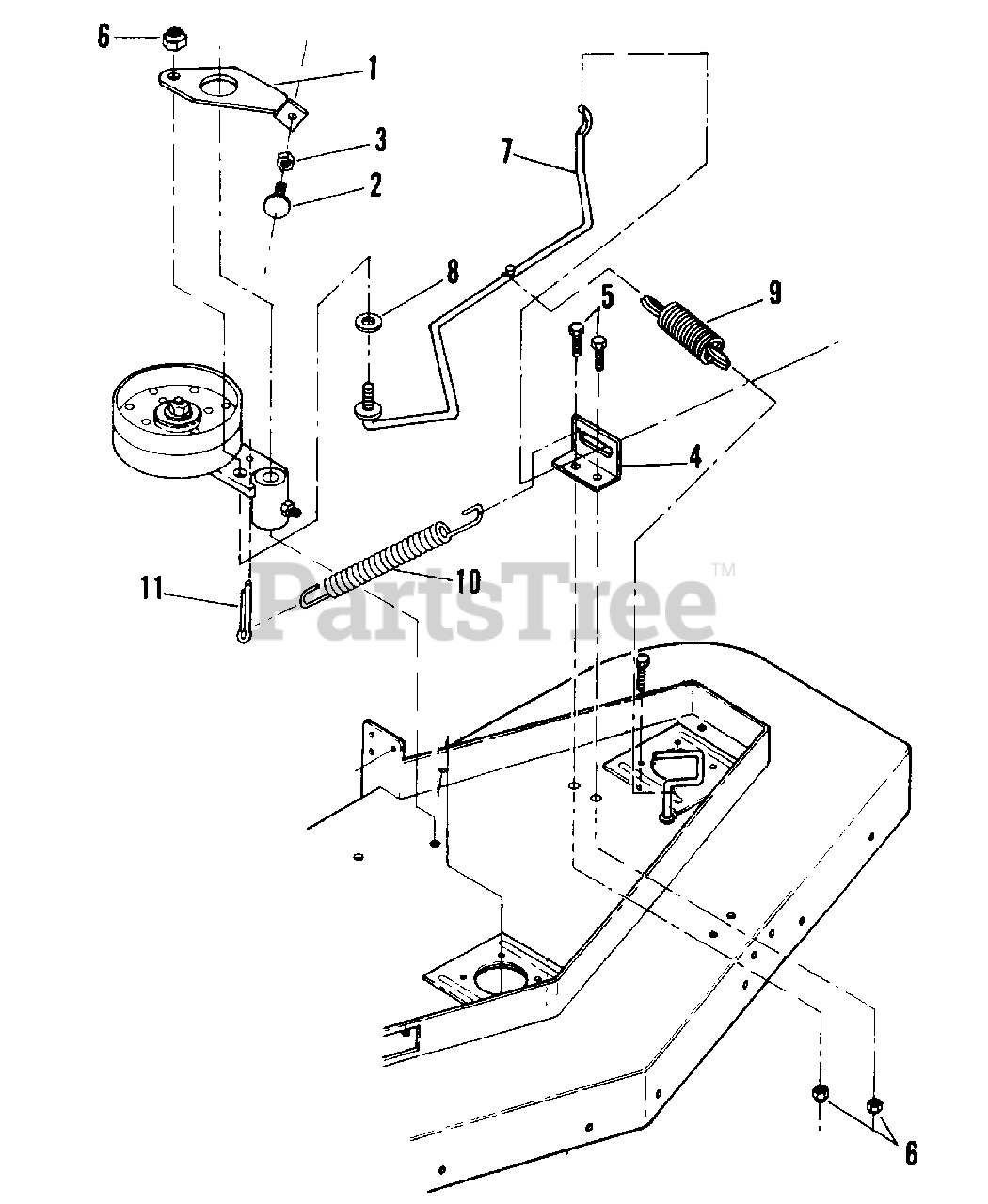 6
1
3
2
7
8
5
9
4
10
11
PartsTree™
6