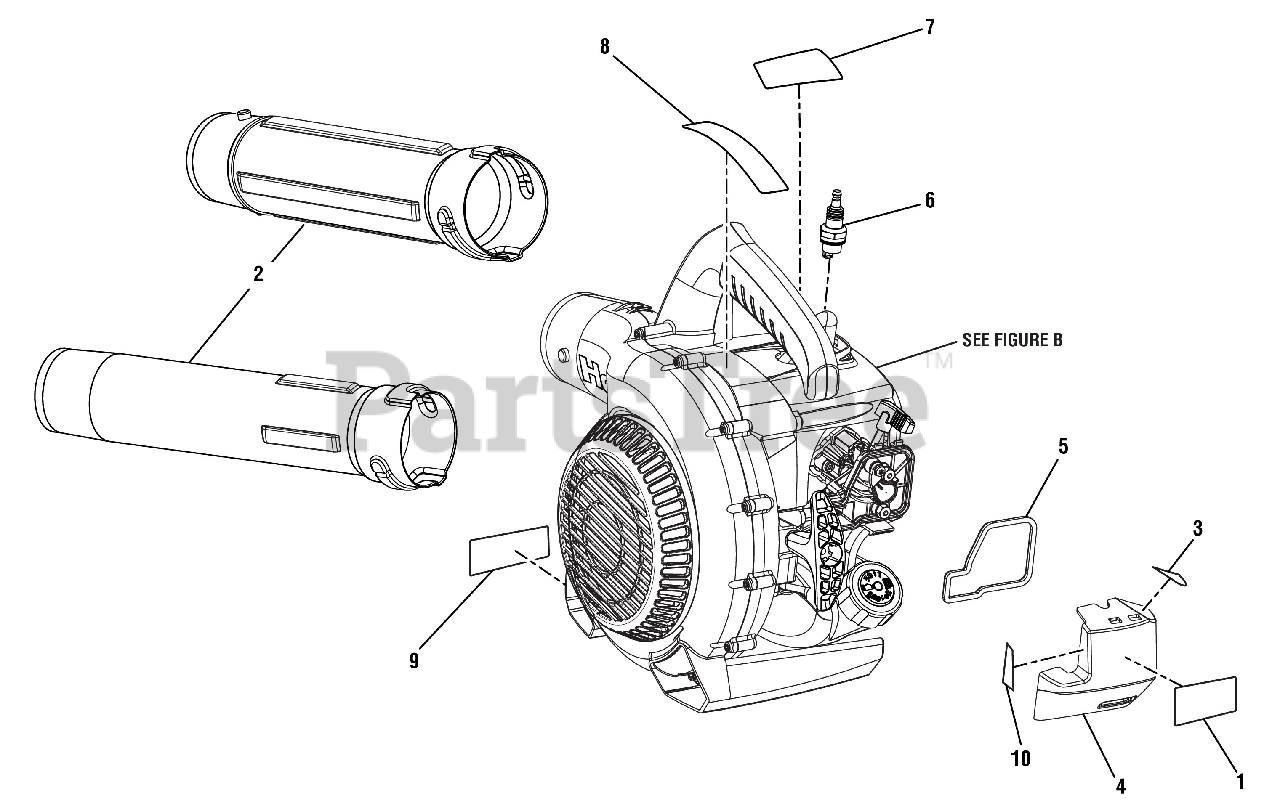 8
7
6
2
SEE FIGURE B
PartsTree™
5
3
9
10
4
1