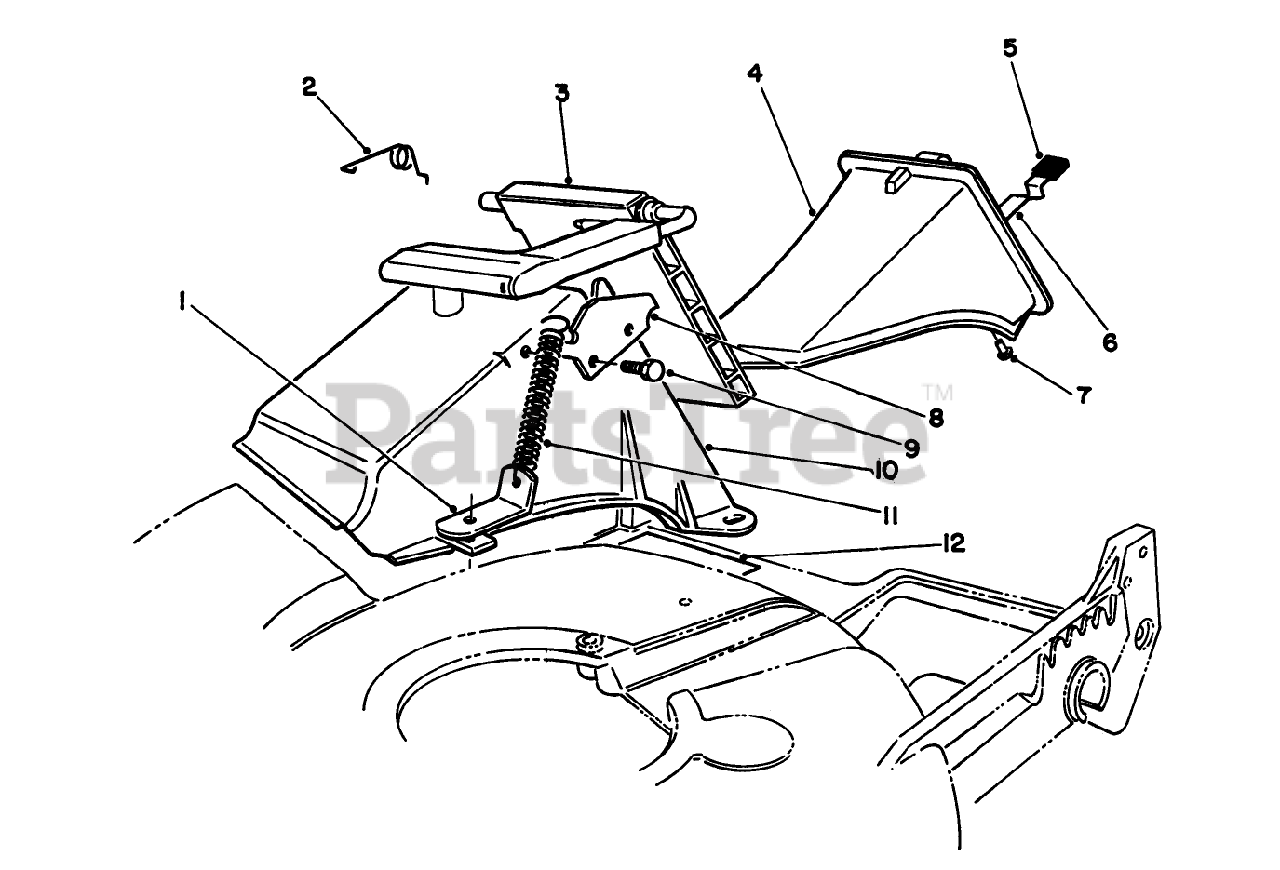 2
3
4
5
1
6
7
8
9
10
11
12
PartsTree™