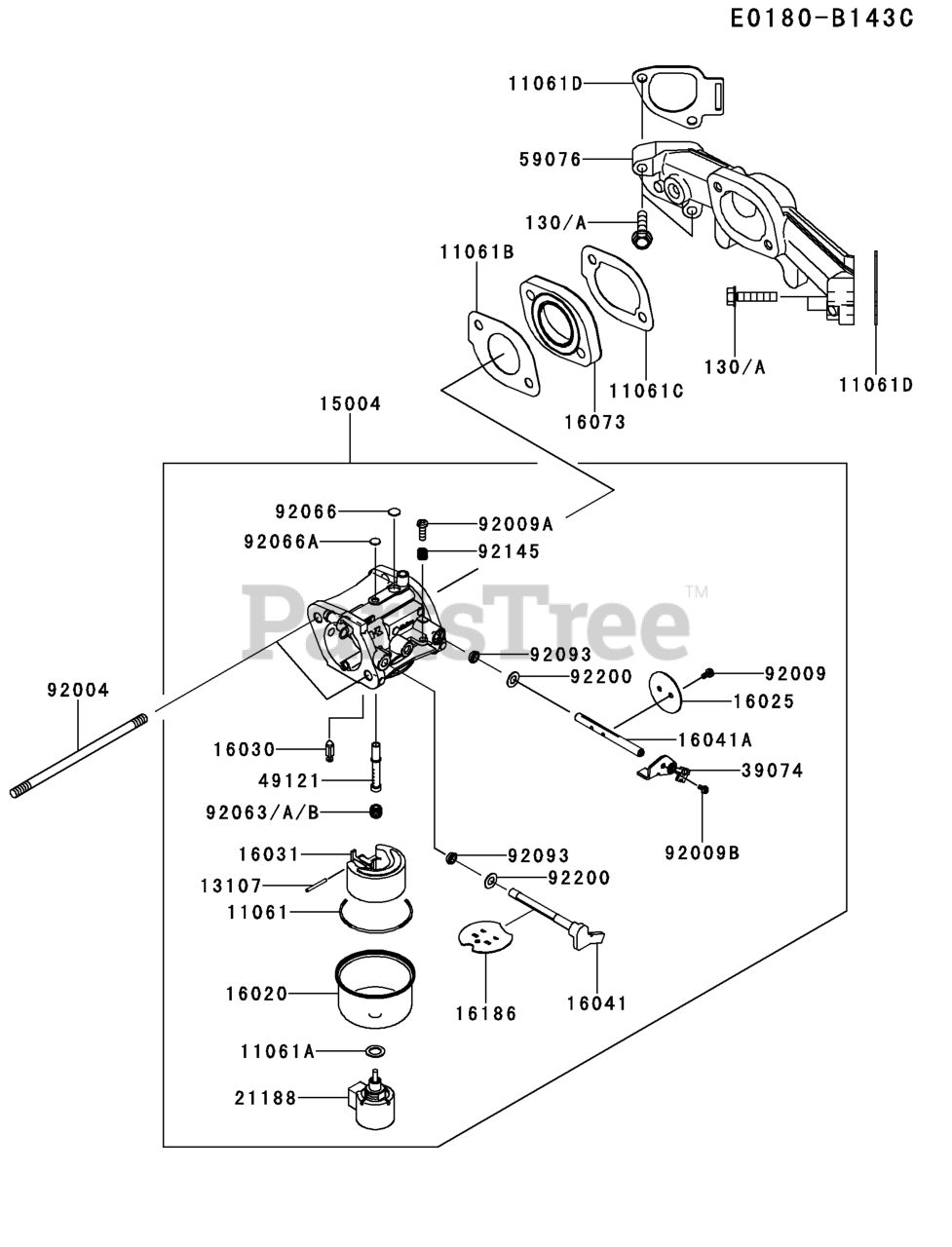 E0180-B143C

11061D
59076
130/A
11061B
11061C
16073
130/A
11061D
15004
92066
92009A
92066A
92145
PartsTree™
92093
92200
92009
16025
92004
16041A
16030
39074
49121
92063/A/B
92009B
16031
92093
13107
92200
11061
16020
16186
16041
11061A
21188