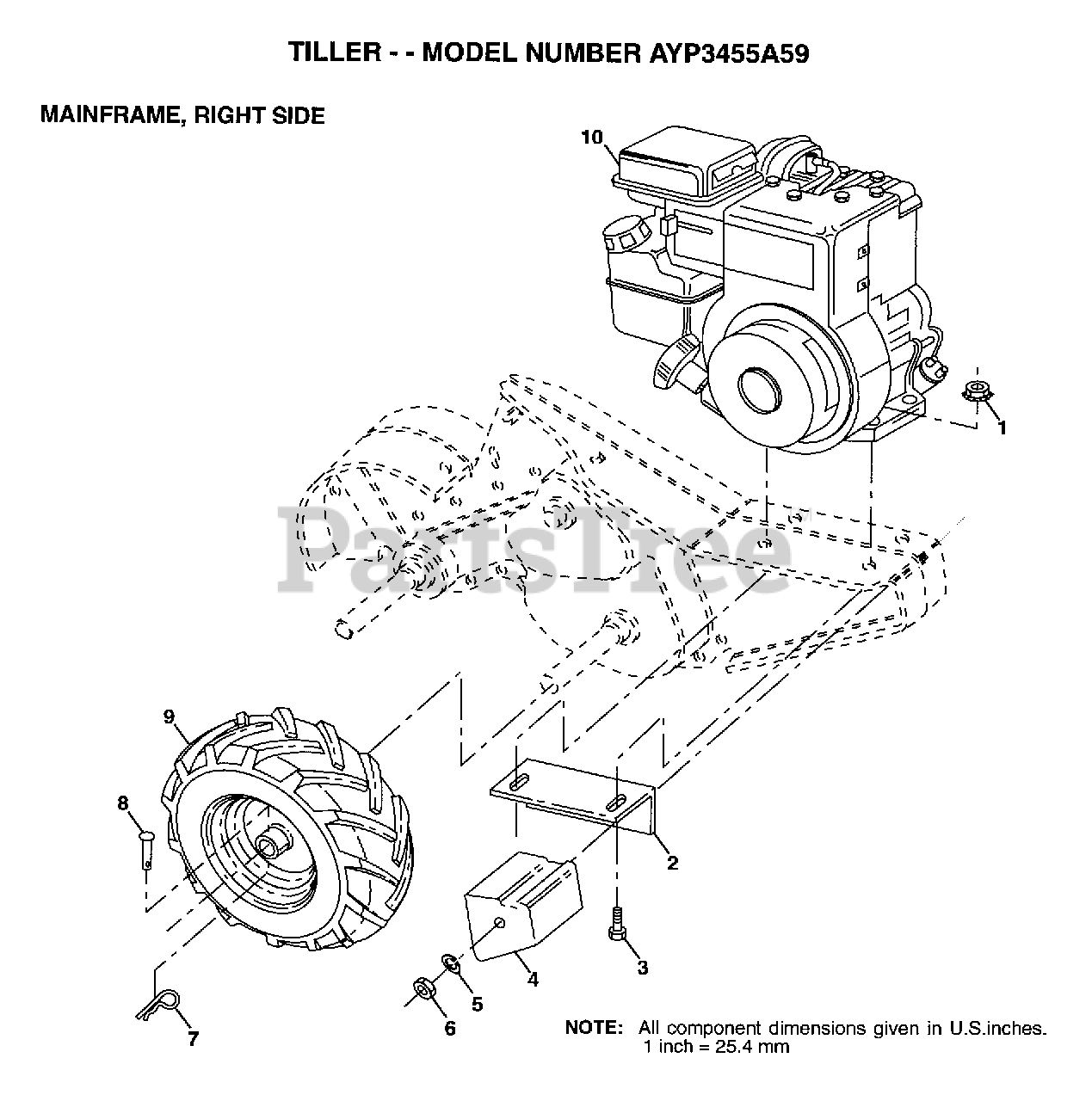 TILLER - - MODEL NUMBER AYP3455A59

MAINFRAME, RIGHT SIDE

10

1

PartsTree

9

8

2

3

4

5

6

7

NOTE: All component dimensions given in U.S.inches. 1 inch = 25.4 mm