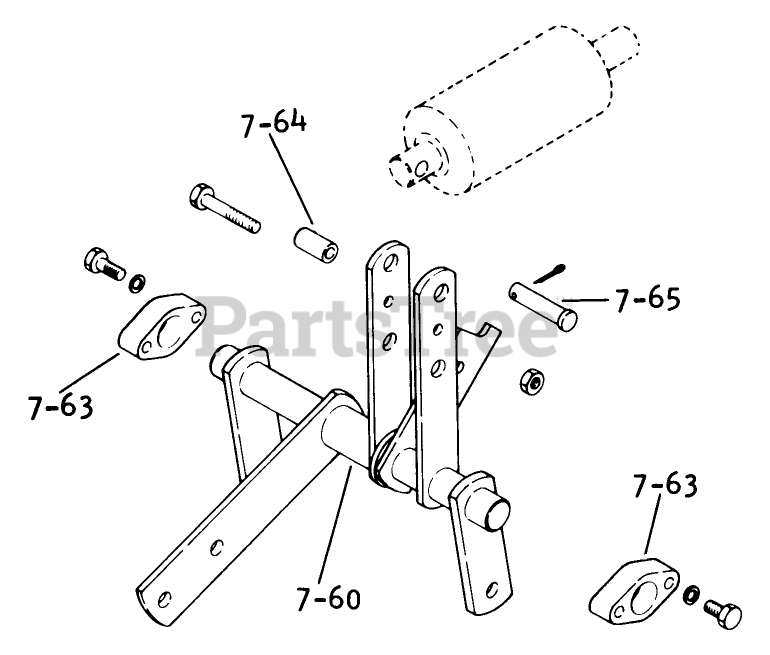 7-64
7-65
PartsTree
7-63
7-63
7-60