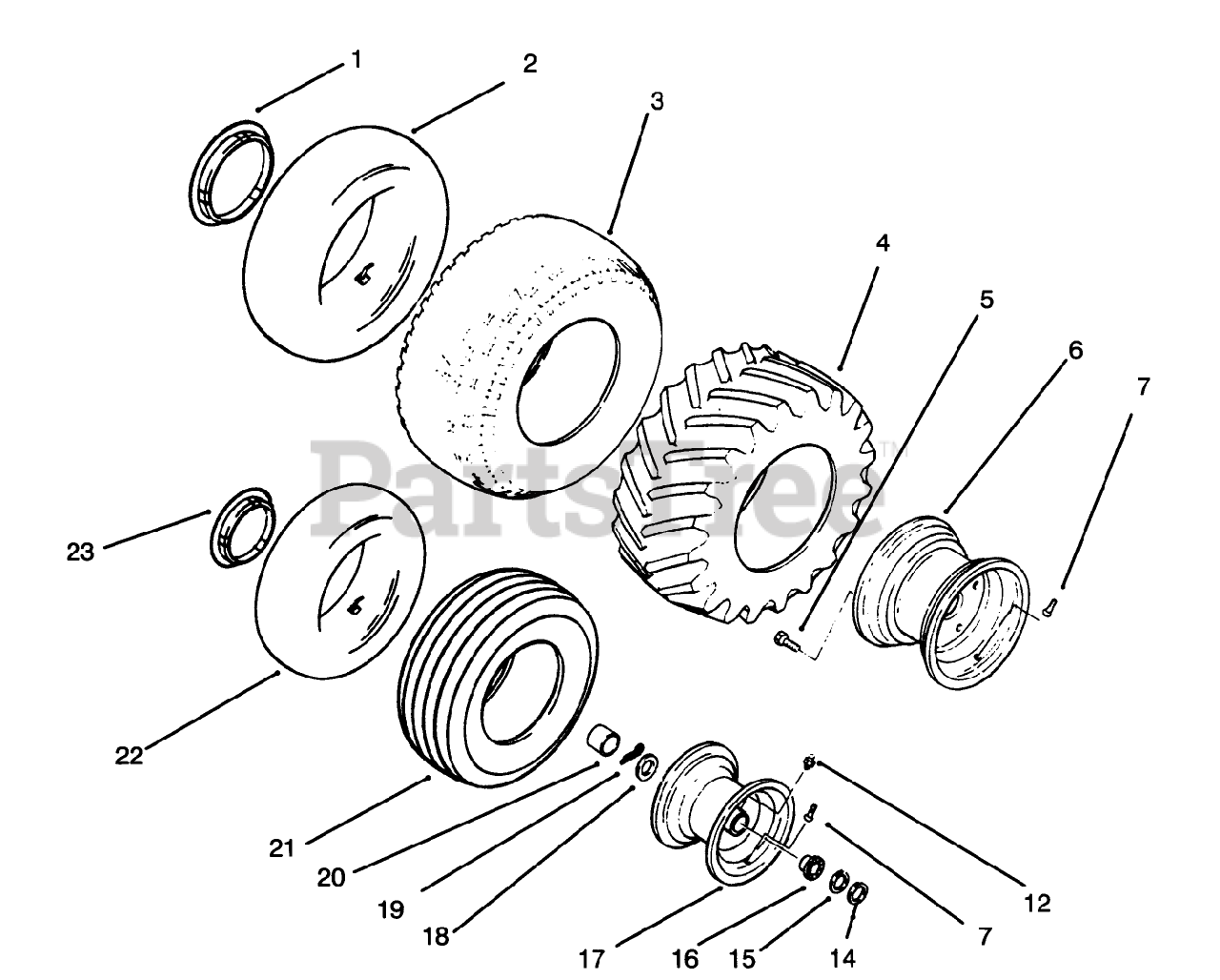 1
2
3
4
5
6
7
PartsTree™
23
22
21
20
19
18
17
16
15
14
7
12