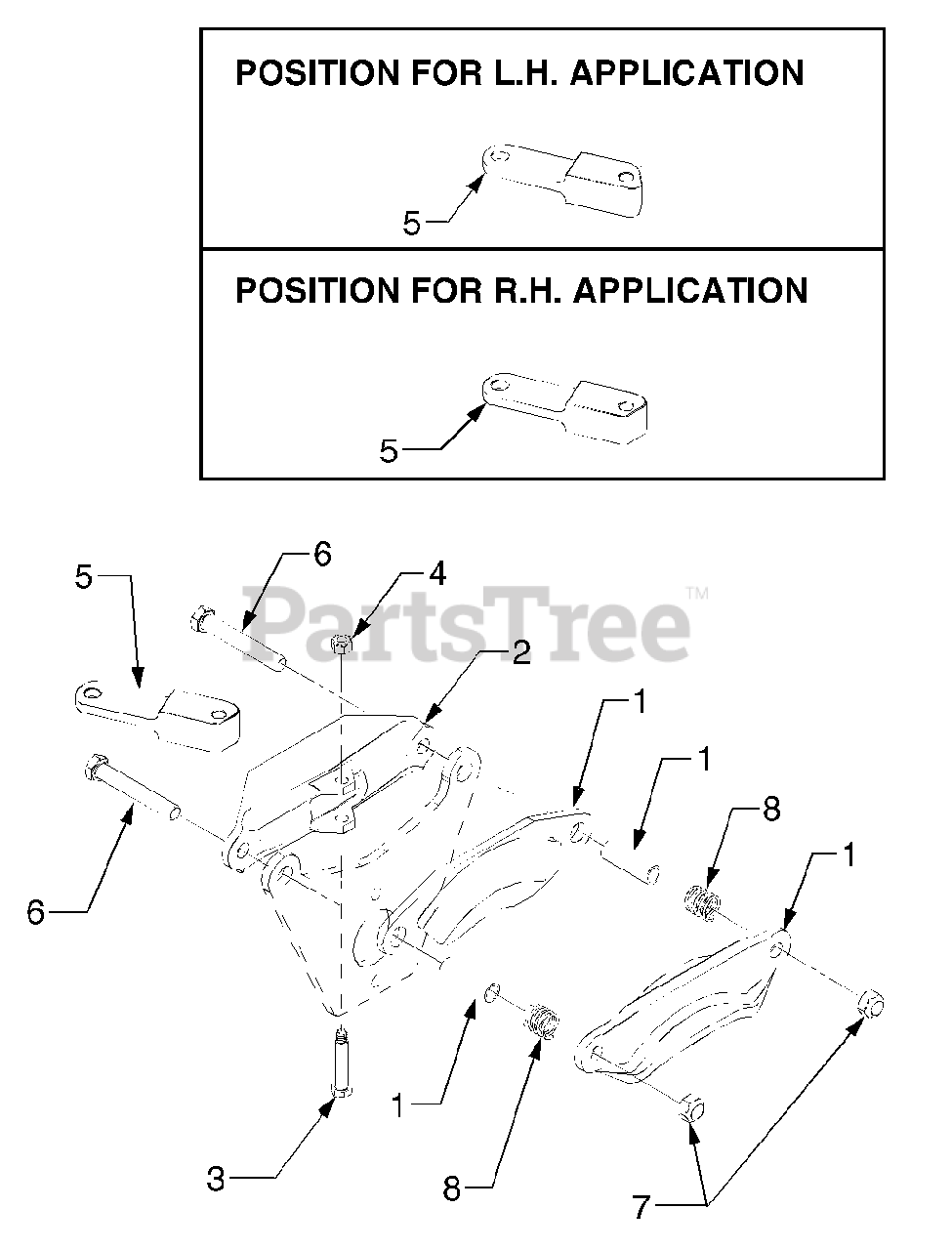 POSITION FOR L.H. APPLICATION

5

POSITION FOR R.H. APPLICATION

5

PartsTree™

5
6
4
2
1
1
8
1
6
1
3
8
7