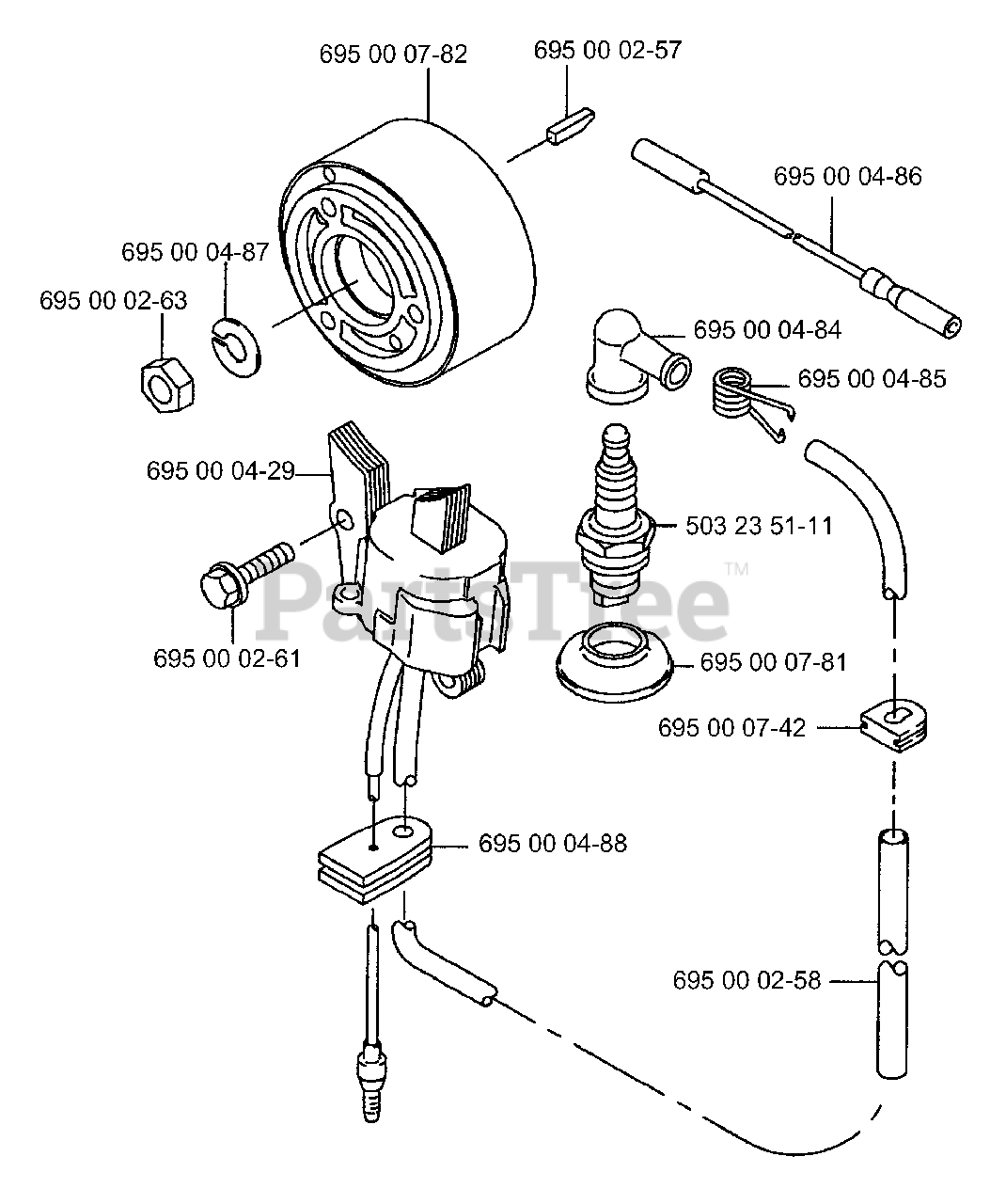 695 00 07-82
695 00 02-57
695 00 04-86
695 00 04-87
695 00 02-63
695 00 04-84
695 00 04-85
695 00 04-29
503 23 51-11
PartsTree™
695 00 02-61
695 00 07-81
695 00 07-42
695 00 04-88
695 00 02-58