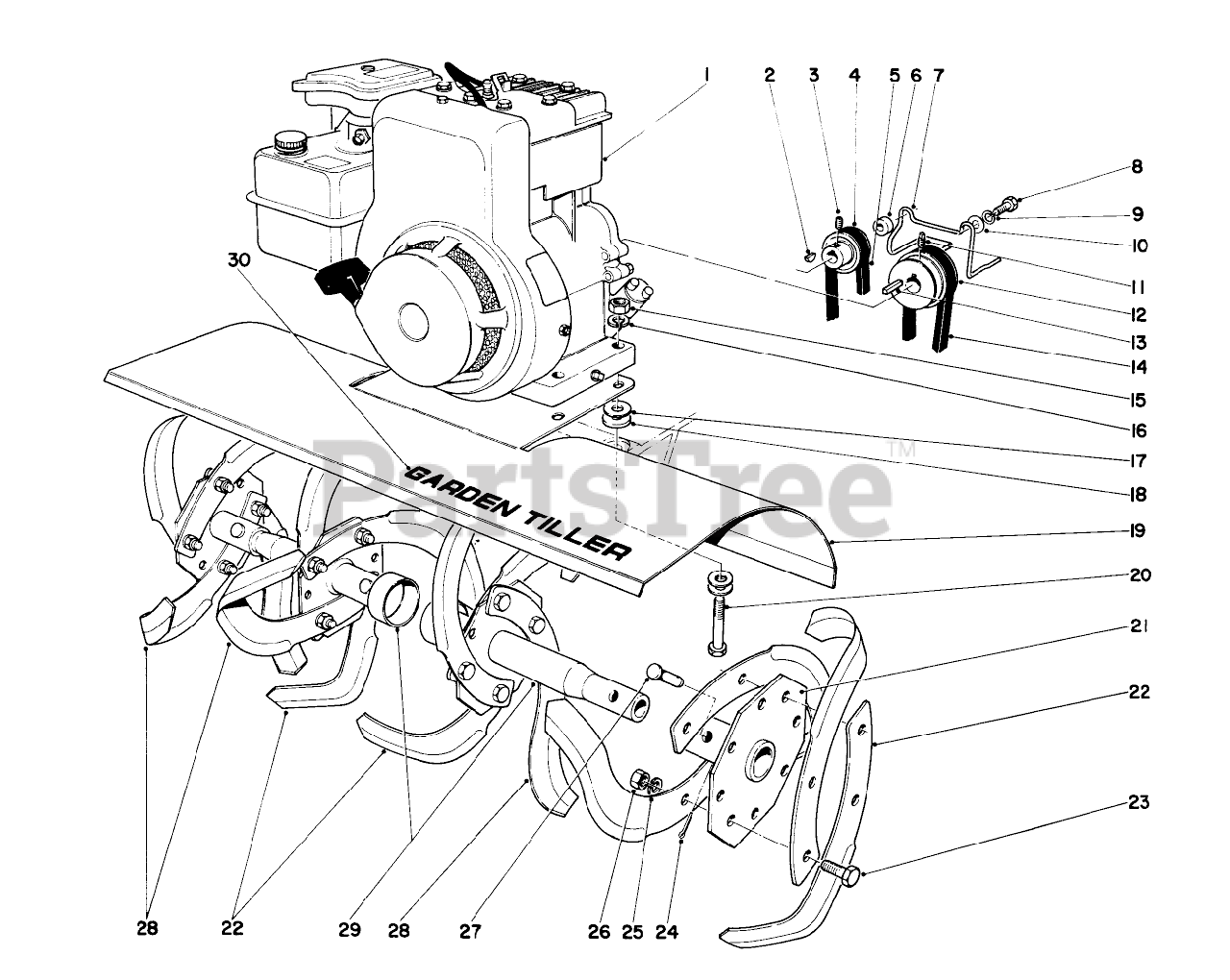 1
2
3
4
5
6
7
8
9
10
11
12
13
14
15
16
17
18
19
20
21
22
23
30
GARDEN TILLER
PartsTree™
28
22
29
28
27
26
25
24