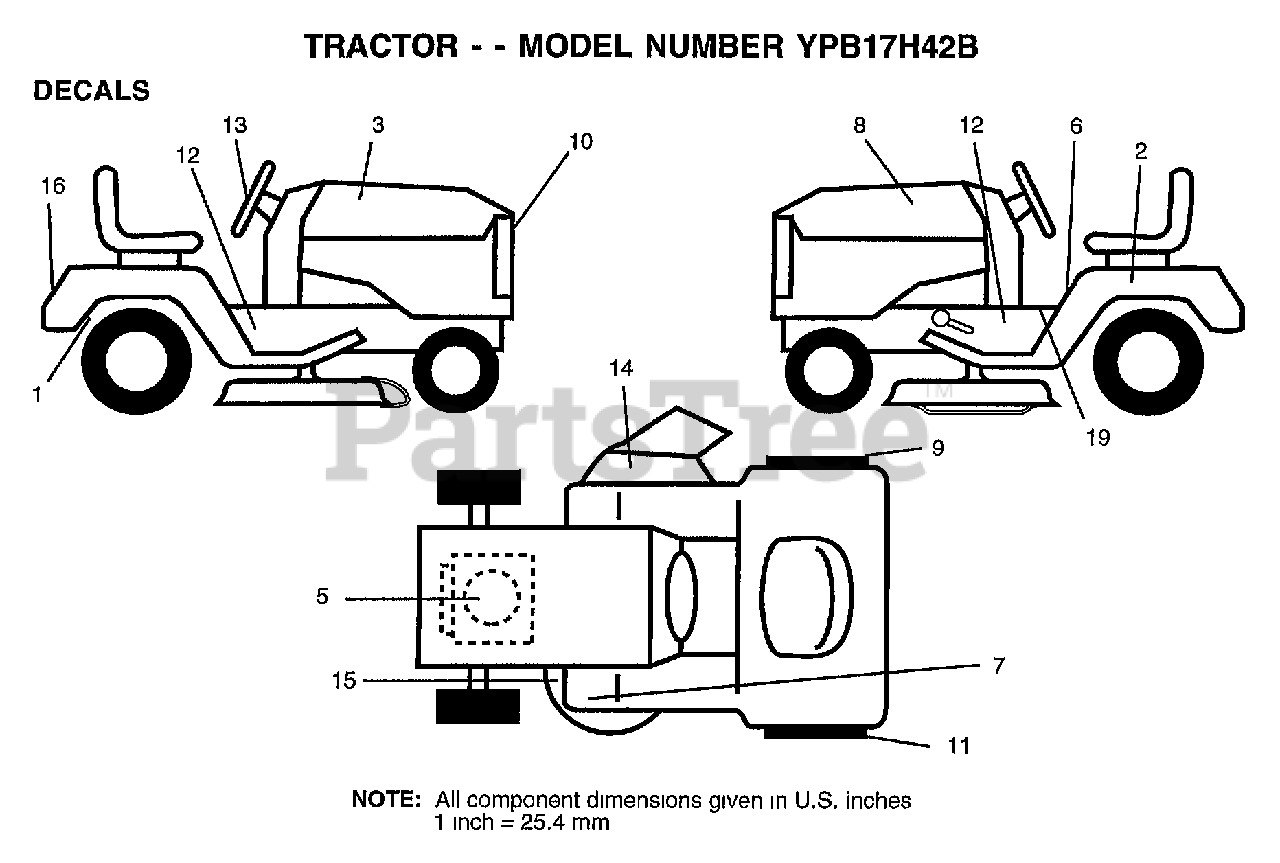 TRACTOR - - MODEL NUMBER YPB17H42B

DECALS

13
3
10
12
16
1
8
12
6
2
19
14
9
5
15
7
11

PartsTree™

NOTE: All component dimensions given in U.S. inches
1 inch = 25.4 mm