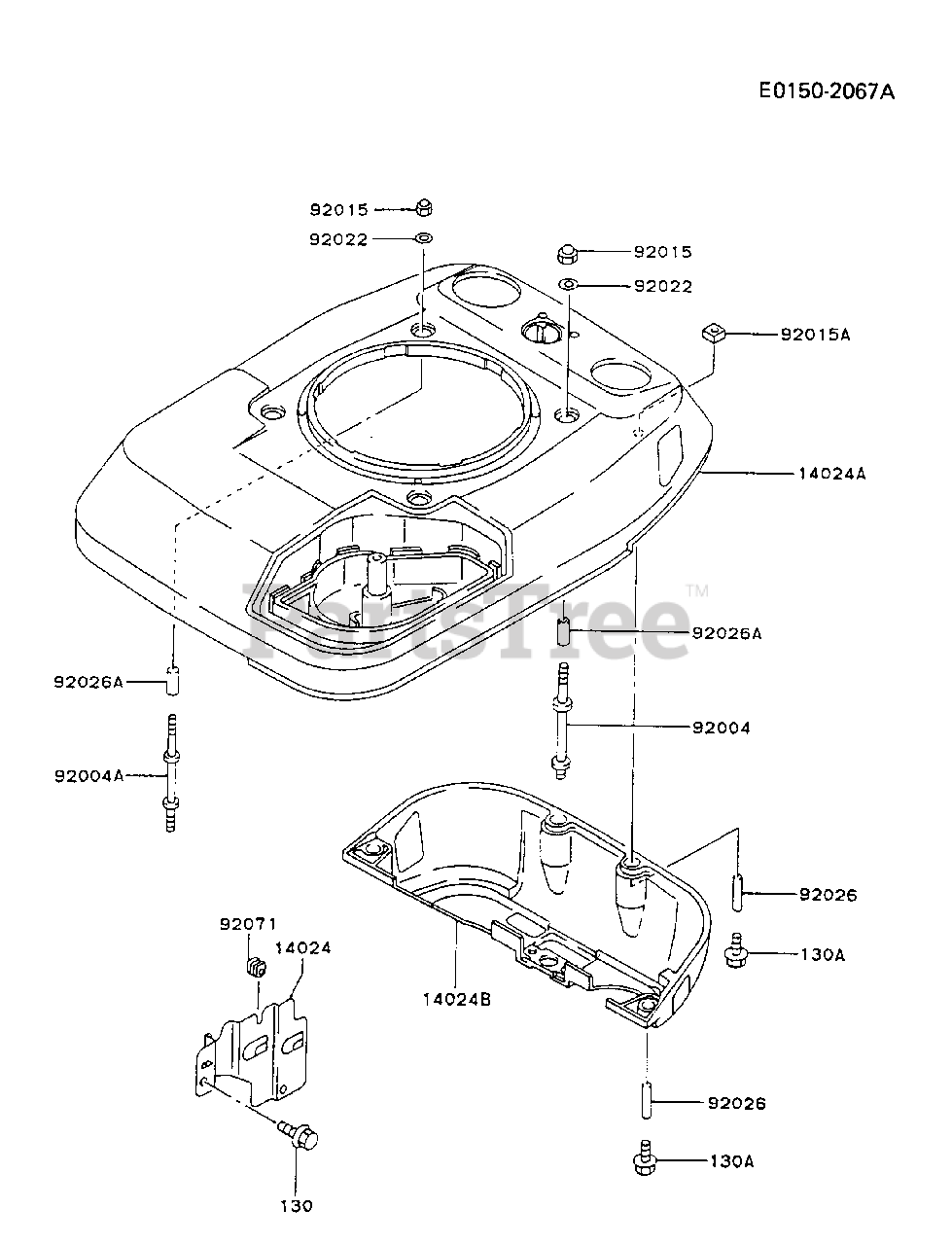 E0150-2067A

92015
92022
92015
92022
92015A
14024A
PartsTree™
92026A
92026A
92004
92004A
92026
130A
92071
14024
14024B
92026
130A
130