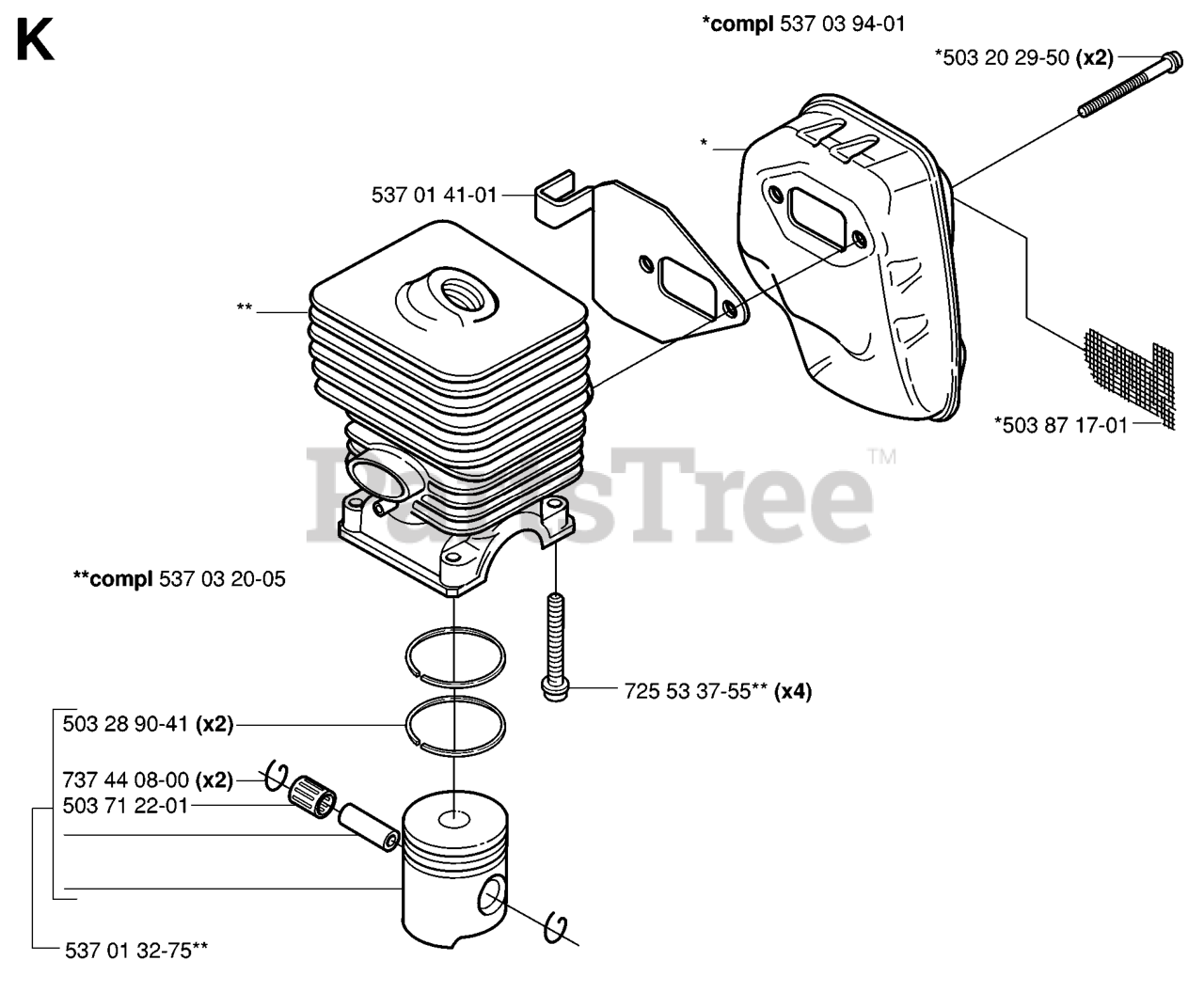 K

*compl 537 03 94-01

*503 20 29-50 (x2)

*

537 01 41-01

**

*503 87 17-01

PartsTree™

**compl 537 03 20-05

725 53 37-55** (x4)

503 28 90-41 (x2)

737 44 08-00 (x2)

503 71 22-01

537 01 32-75**