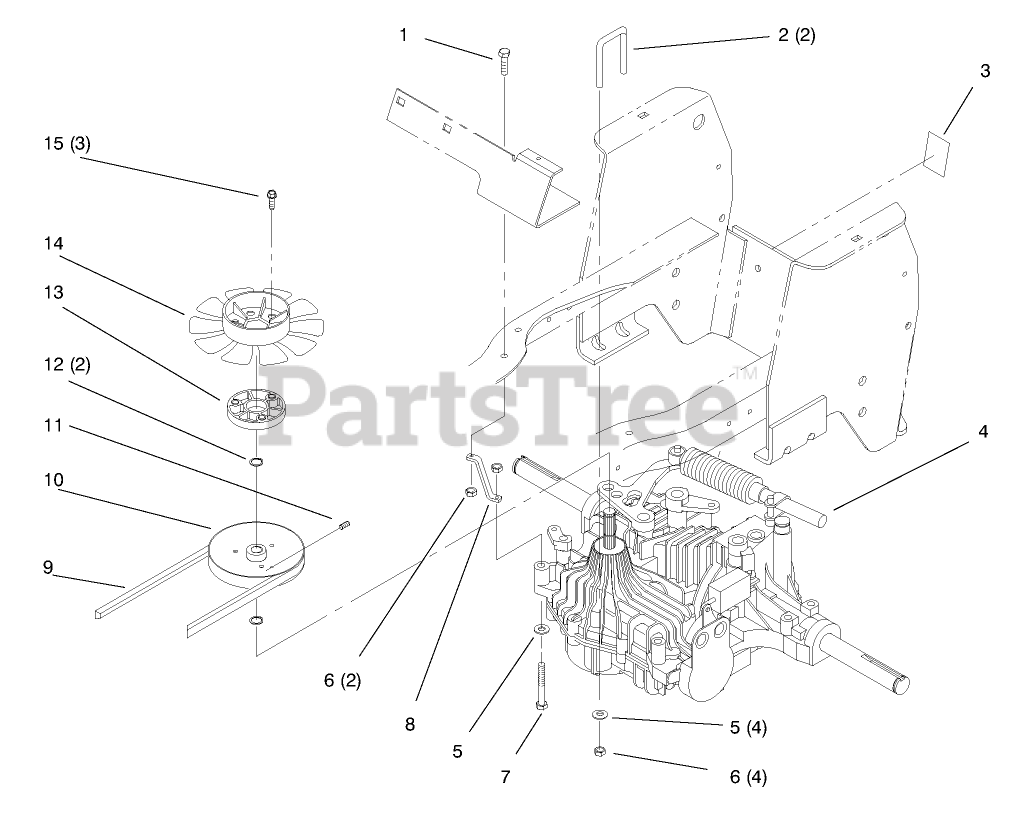 1
2 (2)
3
15 (3)
14
13
12 (2)
11
10
9
PartsTree™
4
6 (2)
8
5
7
5 (4)
6 (4)